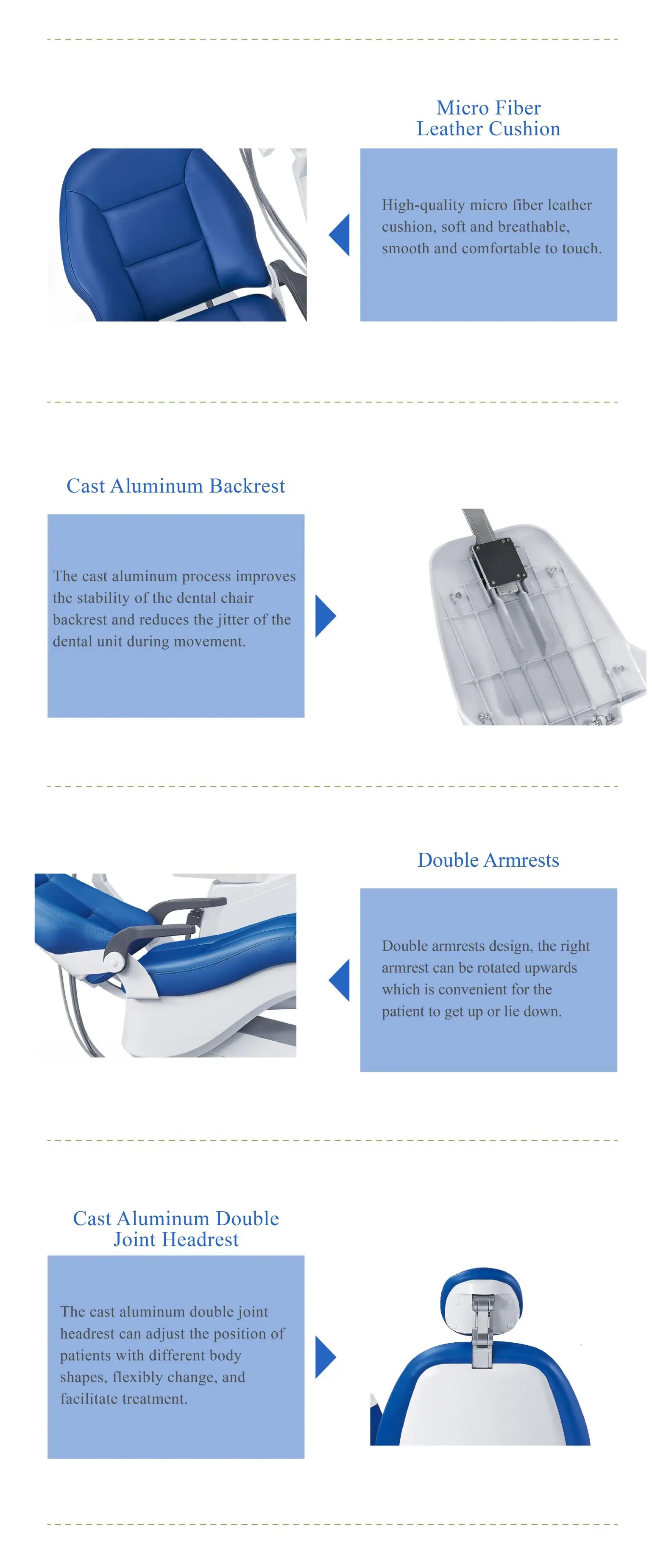 Micro Fiber
Leather Cushion

High-quality micro fiber leather cushion, soft and breathable, smooth and comfortable to touch.

Cast Aluminum Backrest

The cast aluminum process improves the stability of the dental chair backrest and reduces the jitter of the dental unit during movement.

Double Armrests

Double armrests design, the right armrest can be rotated upwards which is convenient for the patient to get up or lie down.

Cast Aluminum Double
Joint Headrest

The cast aluminum double joint headrest can adjust the position of patients with different body shapes, flexibly change, and facilitate treatment.