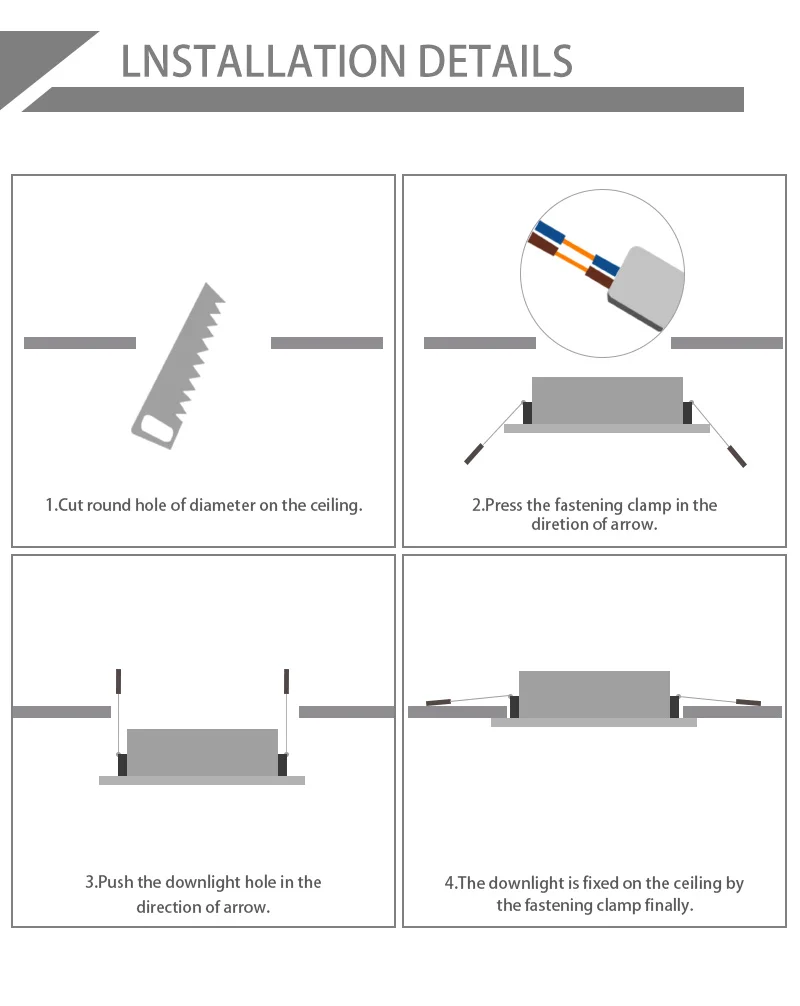 LNSTALLATION DETAILS

1.Cut round hole of diameter on the ceiling.

2.Press the fastening clamp in the diretion of arrow.

3.Push the downlight hole in the direction of arrow.

4.The downlight is fixed on the ceiling by the fastening clamp finally.