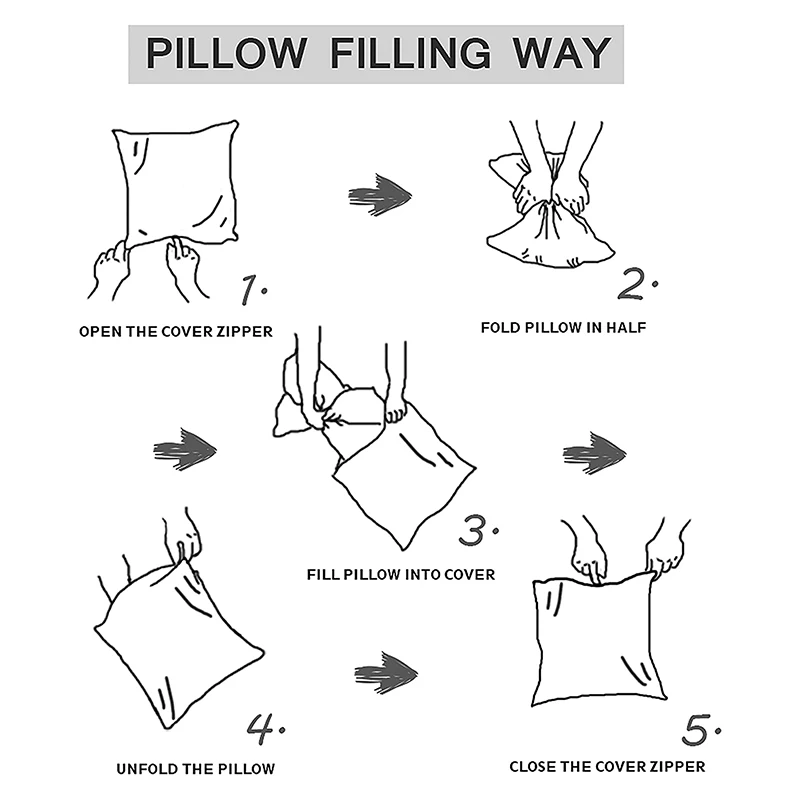 PILLOW FILLING WAY

1.

OPEN THE COVER ZIPPER

2.

FOLD PILLOW IN HALF

3.

FILL PILLOW INTO COVER

4.

UNFOLD THE PILLOW

5.

CLOSE THE COVER ZIPPER