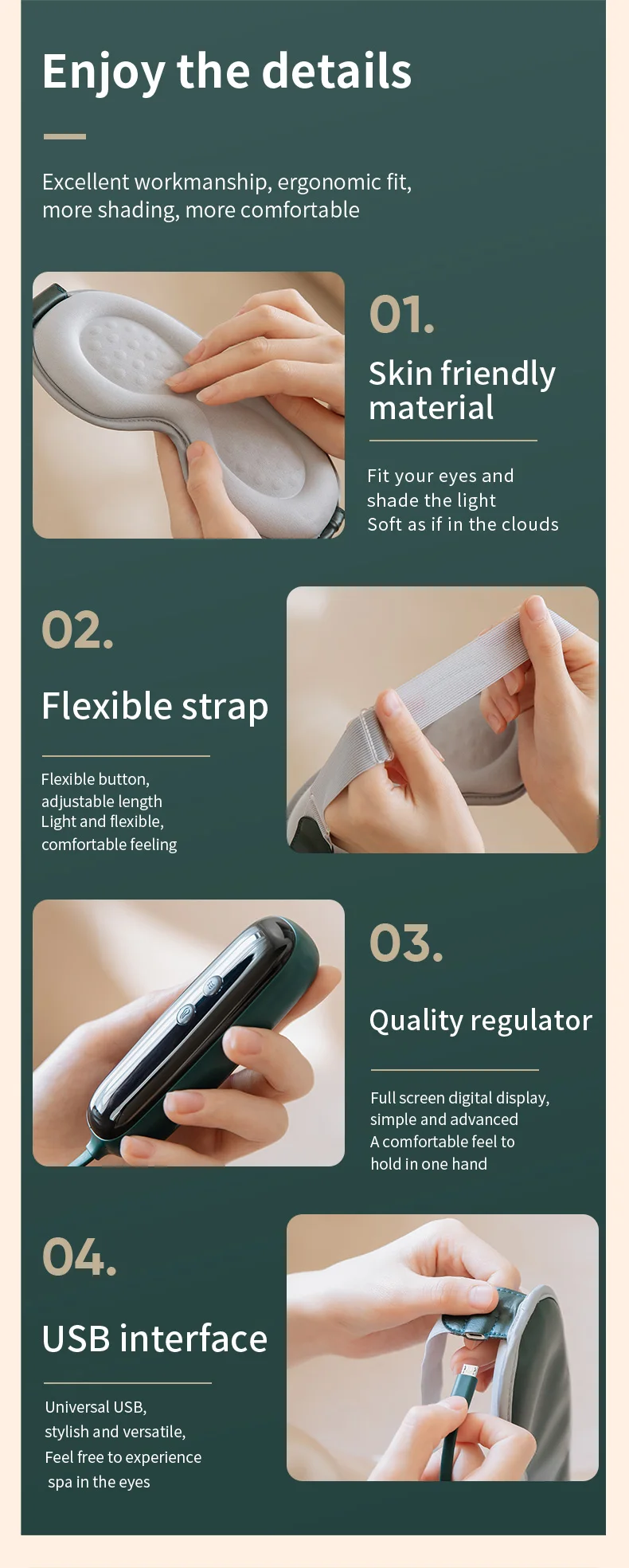 Enjoy the details

Excellent workmanship, ergonomic fit, more shading, more comfortable

01.

Skin friendly material

Fit your eyes and shade the light
Soft as if in the clouds

02.

Flexible strap

Flexible button, adjustable length
Light and flexible, comfortable feeling

03.

Quality regulator

Full screen digital display, simple and advanced
A comfortable feel to hold in one hand

04.

USB interface

Universal USB, stylish and versatile,
Feel free to experience spa in the eyes