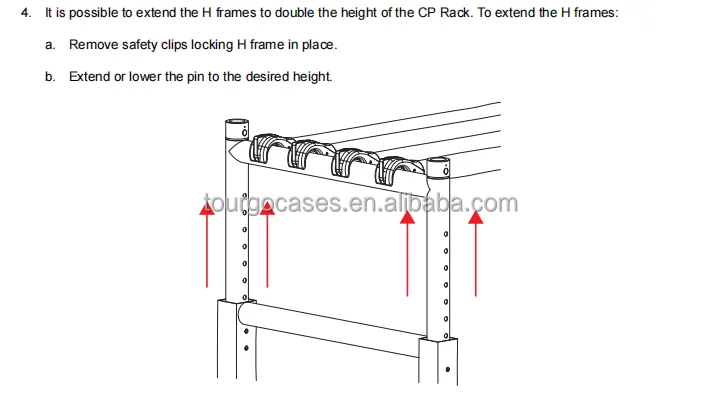 4. It is possible to extend the H frames to double the height of the CP Rack. To extend the H frames:

a. Remove safety clips locking H frame in place.

b. Extend or lower the pin to the desired height.

tourgocases.en.alibaba.com