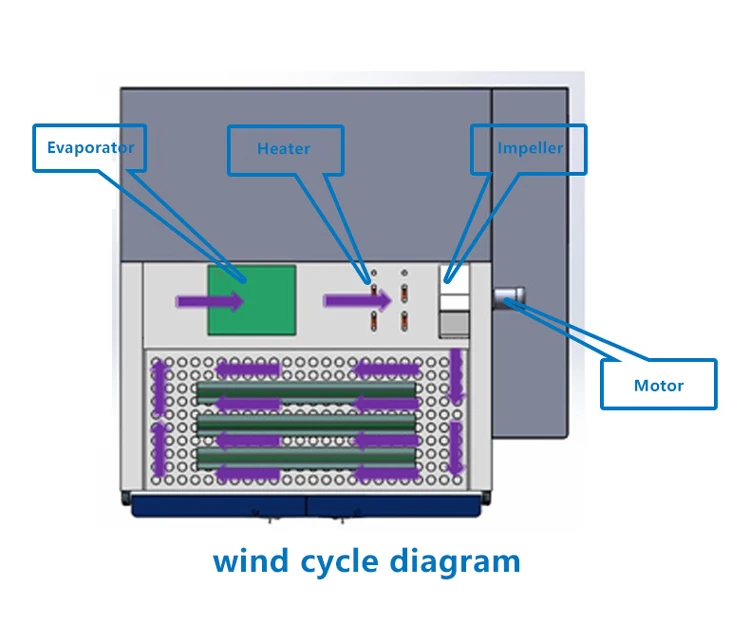 Evaporator

Heater

Impeller

Motor

wind cycle diagram