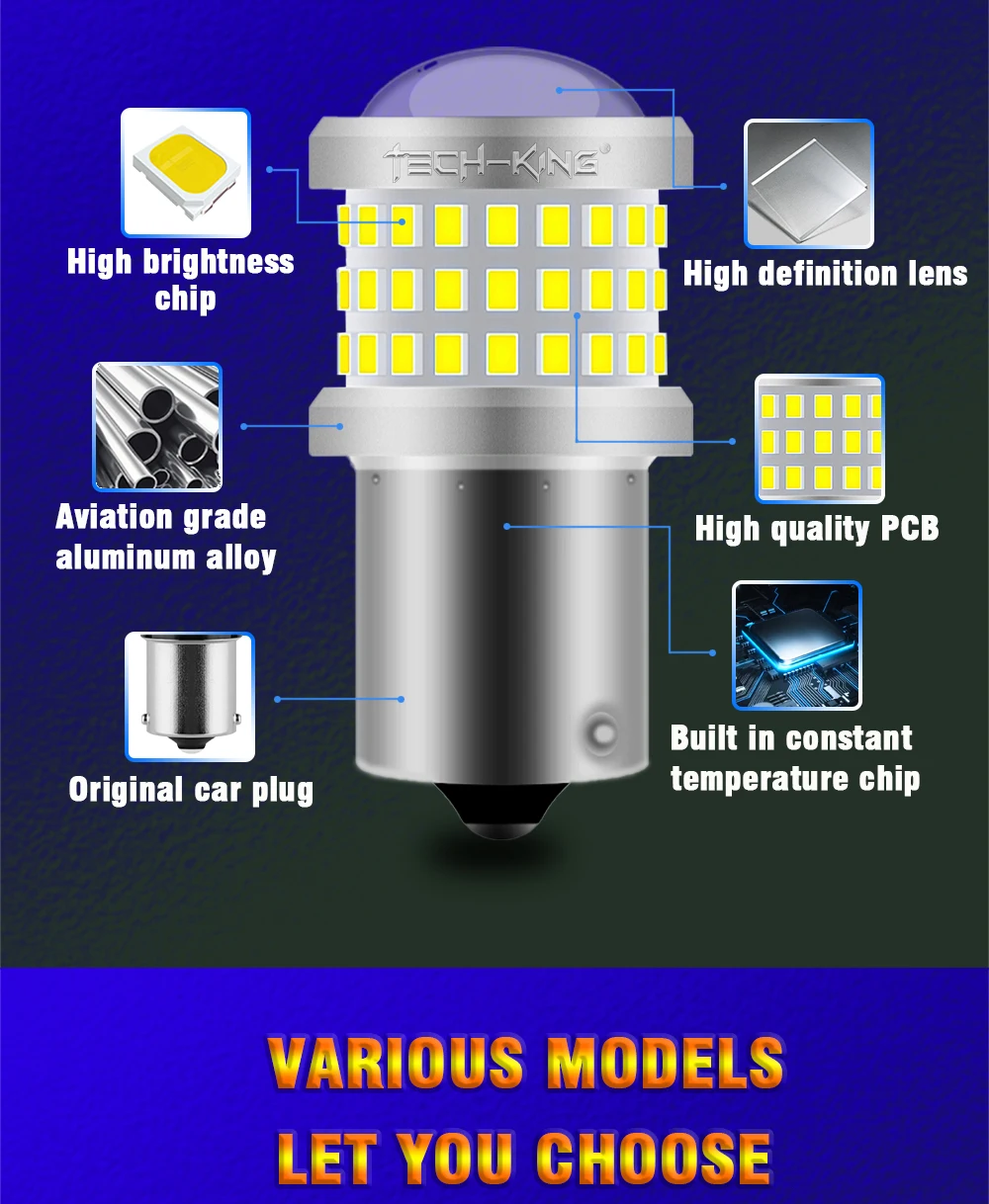 TECH-KING®

High brightness chip

High definition lens

Aviation grade aluminum alloy

High quality PCB

Original car plug

Built in constant temperature chip

VARIOUS MODELS
LET YOU CHOOSE