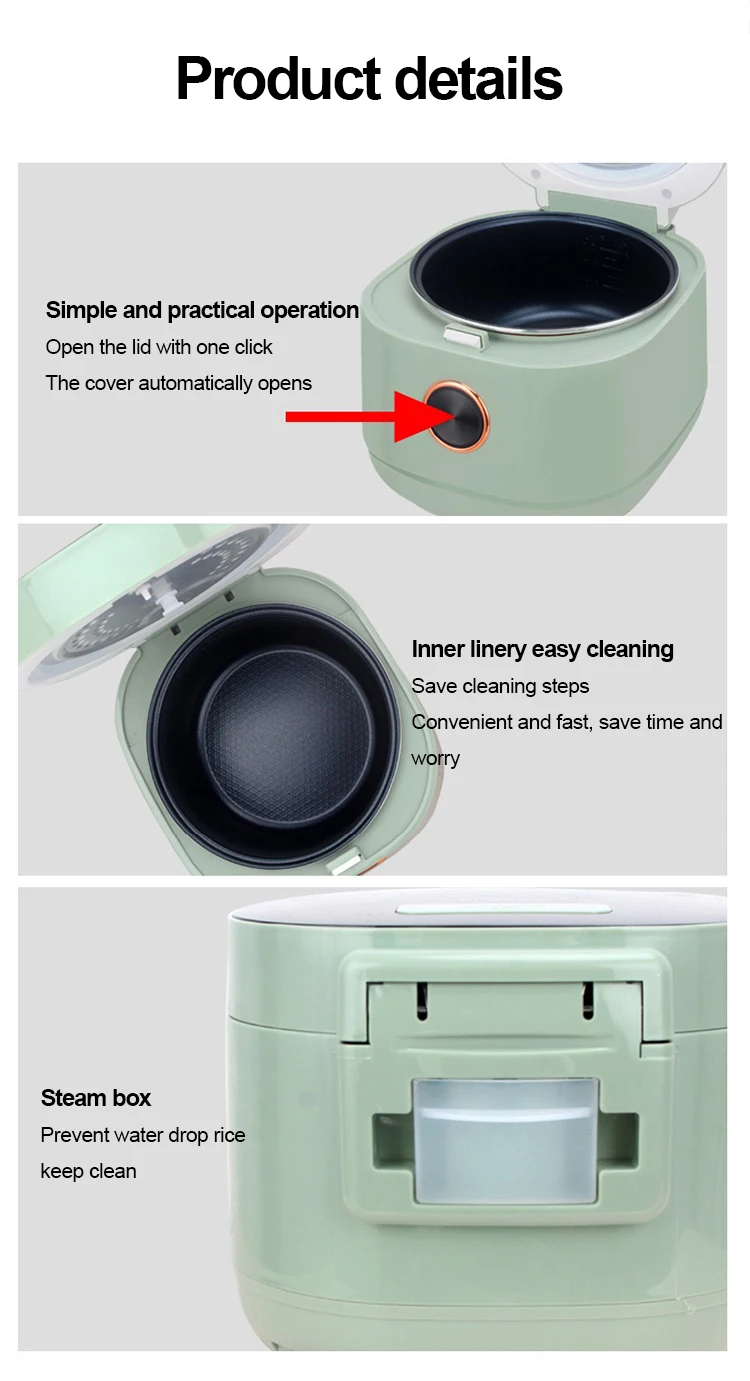 Product details

Simple and practical operation
Open the lid with one click
The cover automatically opens

Inner linery easy cleaning
Save cleaning steps
Convenient and fast, save time and worry

Steam box
Prevent water drop rice
keep clean