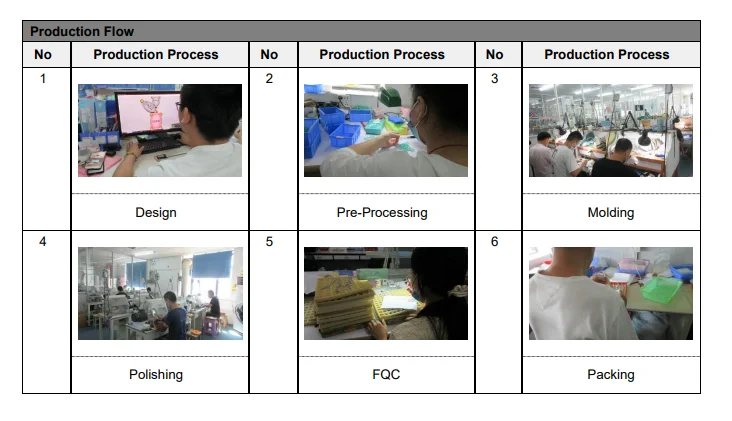 Production Flow

| No | Production Process | No | Production Process | No | Production Process |
|---|---|---|---|---|---|
| 1 | Design | 2 | Pre-Processing | 3 | Molding |
| 4 | Polishing | 5 | FQC | 6 | Packing |