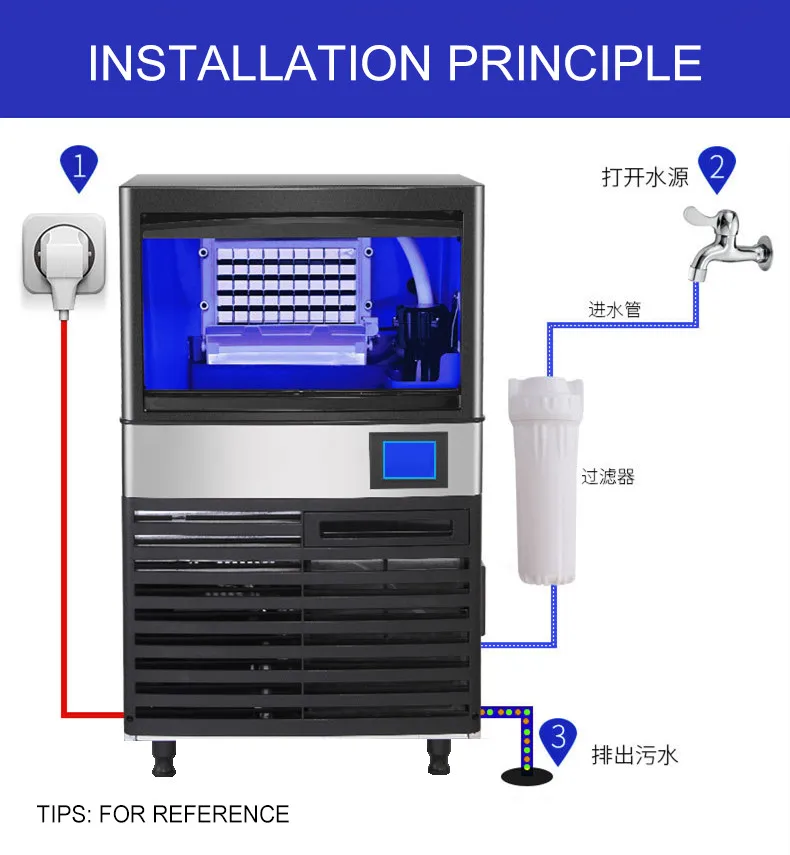 INSTALLATION PRINCIPLE

1

打开水源 2

进水管

过滤器

3 排出污水

TIPS: FOR REFERENCE