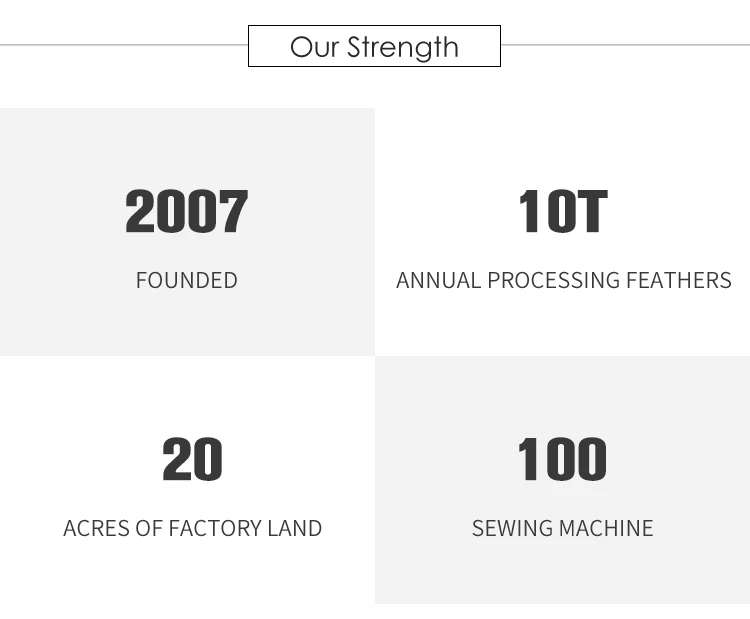 Our Strength

2007

FOUNDED

10T

ANNUAL PROCESSING FEATHERS

20

ACRES OF FACTORY LAND

100

SEWING MACHINE