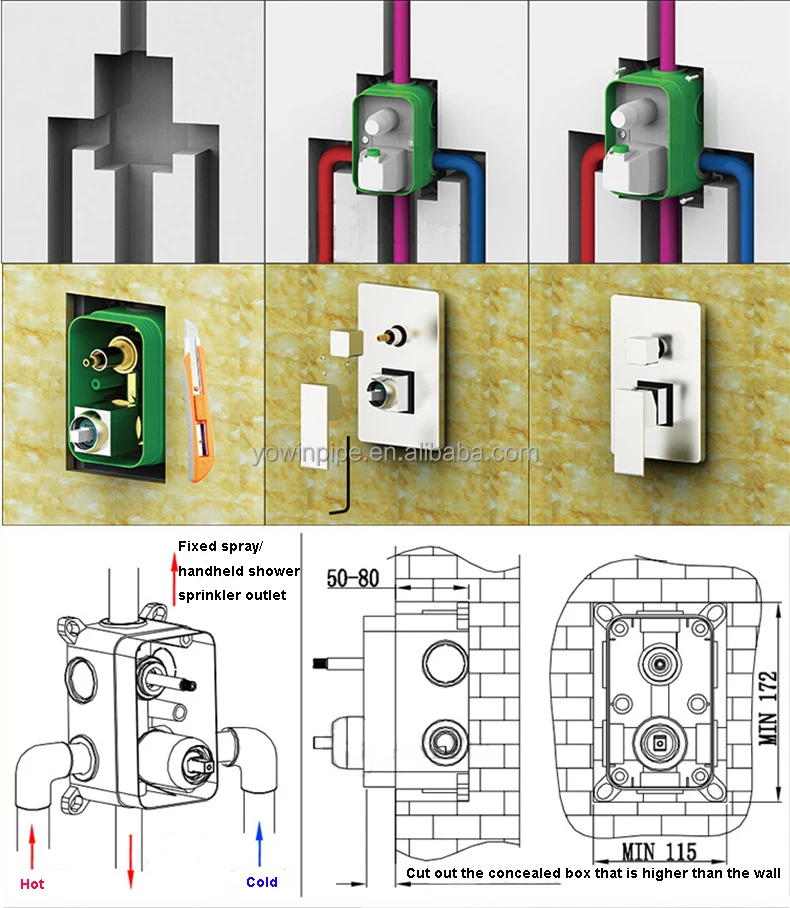 yowinpipe.en.alibaba.com

Fixed spray/
handheld shower
sprinkler outlet

Hot

Cold

50-80

MIN 172

MIN 115

Cut out the concealed box that is higher than the wall