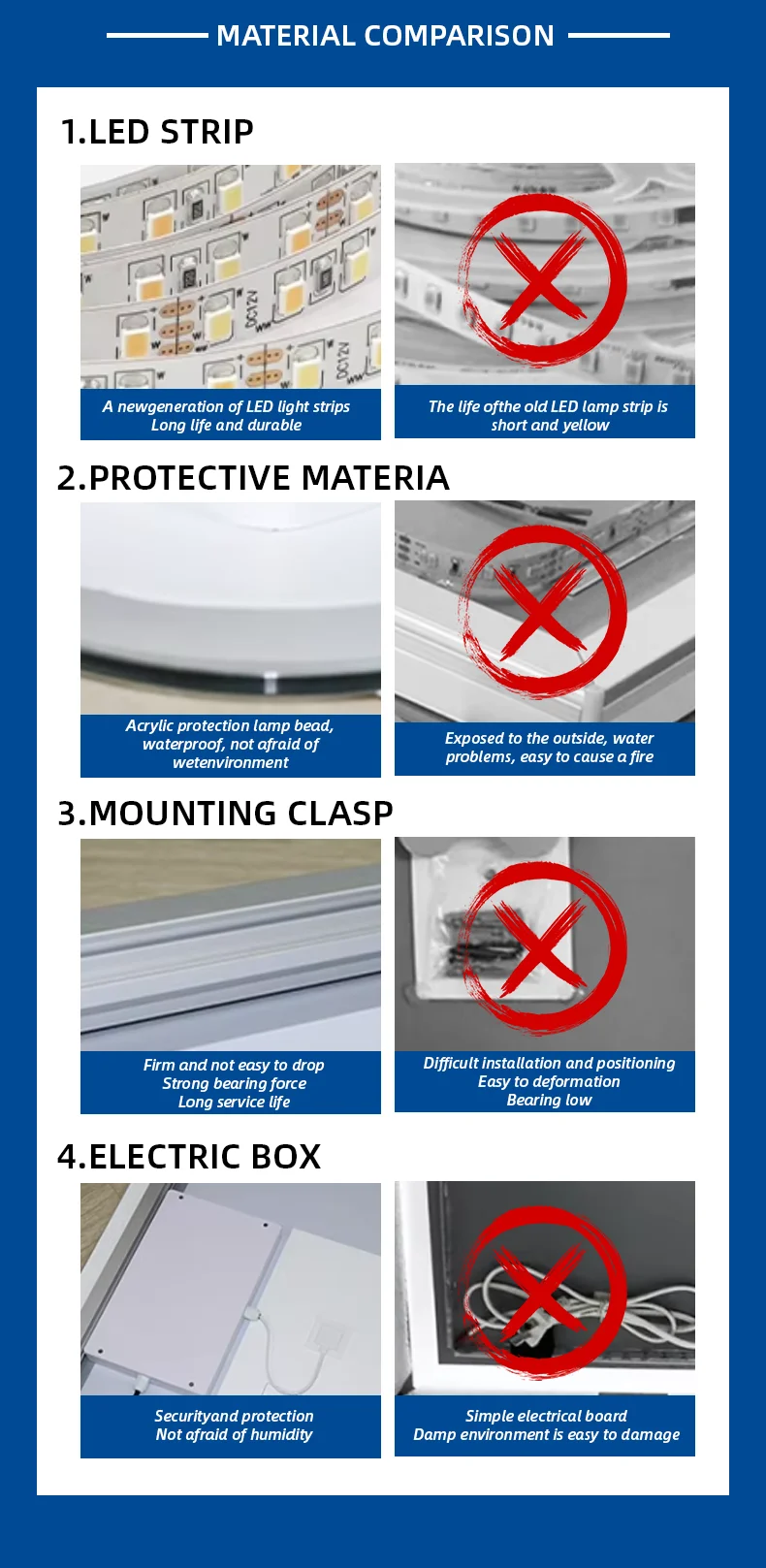 MATERIAL COMPARISON

1.LED STRIP

DC12V

DC12V

A newgeneration of LED light strips
Long life and durable

The life ofthe old LED lamp strip is short and yellow

2.PROTECTIVE MATERIA

Acrylic protection lamp bead, waterproof, not afraid of wetenvironment

Exposed to the outside, water problems, easy to cause a fire

3.MOUNTING CLASP

Firm and not easy to drop
Strong bearing force
Long service life

Difficult installation and positioning
Easy to deformation
Bearing low

4.ELECTRIC BOX

Securityand protection
Not afraid of humidity

Simple electrical board
Damp environment is easy to damage