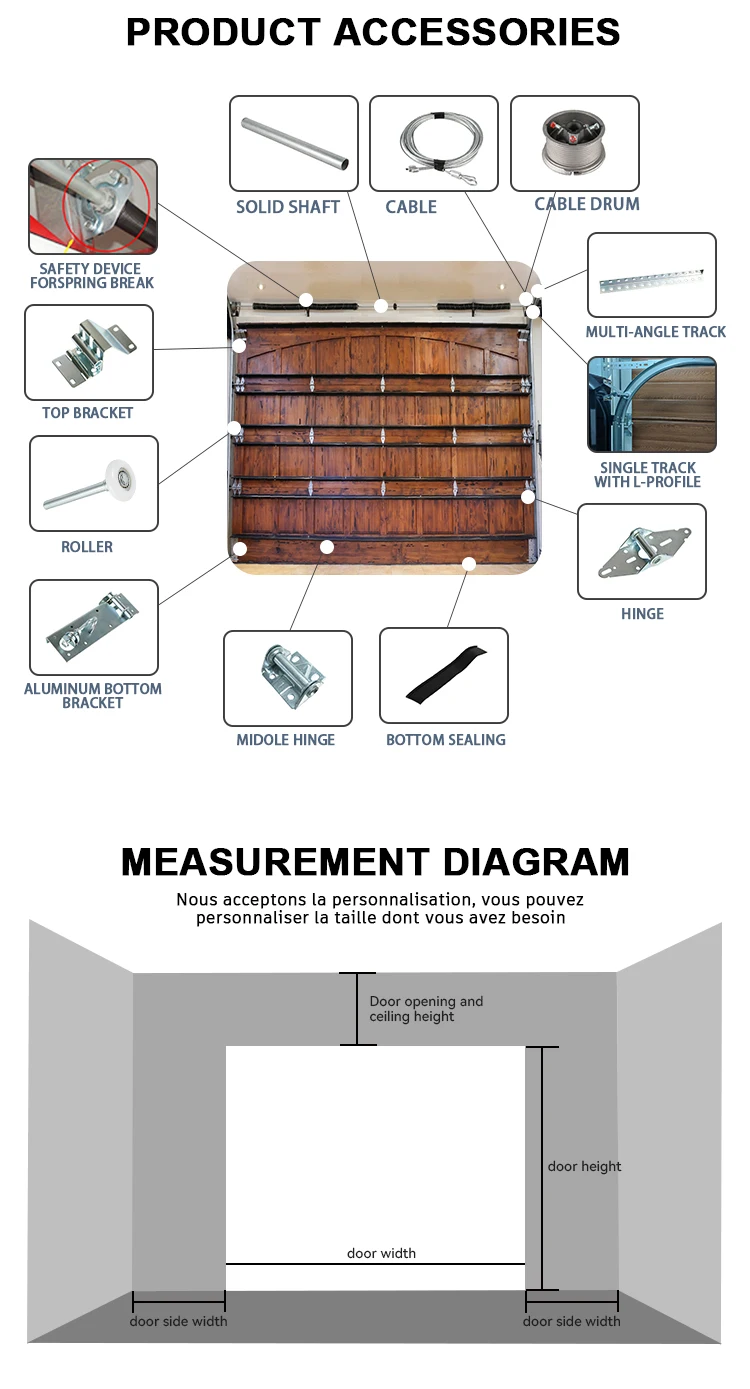 PRODUCT ACCESSORIES

SOLID SHAFT

CABLE

CABLE DRUM

SAFETY DEVICE FORSPRING BREAK

MULTI-ANGLE TRACK

TOP BRACKET

SINGLE TRACK WITH L-PROFILE

ROLLER

HINGE

ALUMINUM BOTTOM BRACKET

MIDOLE HINGE

BOTTOM SEALING

MEASUREMENT DIAGRAM

Nous acceptons la personnalisation, vous pouvez personnaliser la taille dont vous avez besoin

Door opening and ceiling height

door height

door width

door side width

door side width