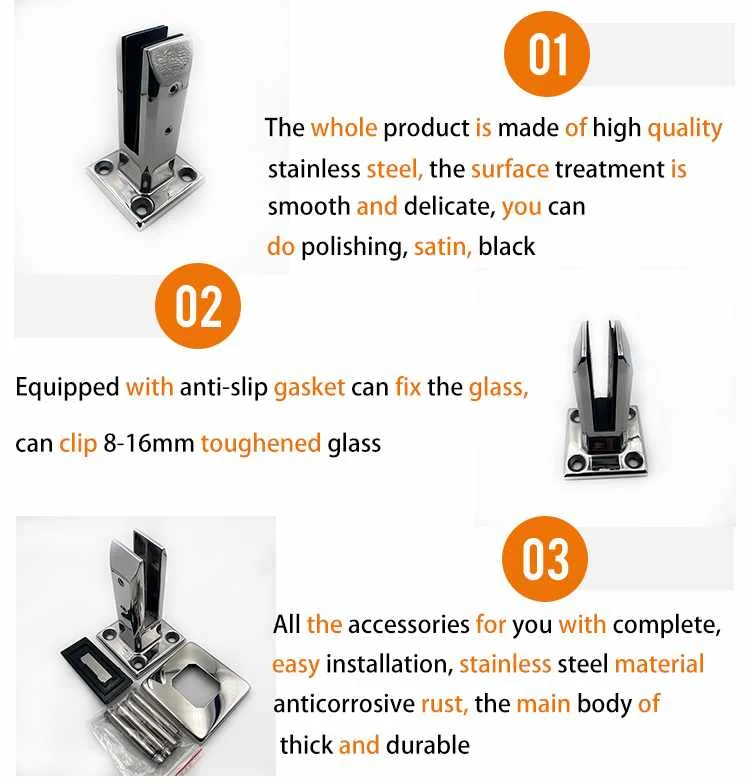 01

The whole product is made of high quality stainless steel, the surface treatment is smooth and delicate, you can do polishing, satin, black

02

Equipped with anti-slip gasket can fix the glass, can clip 8-16mm toughened glass

03

All the accessories for you with complete, easy installation, stainless steel material anticorrosive rust, the main body of thick and durable