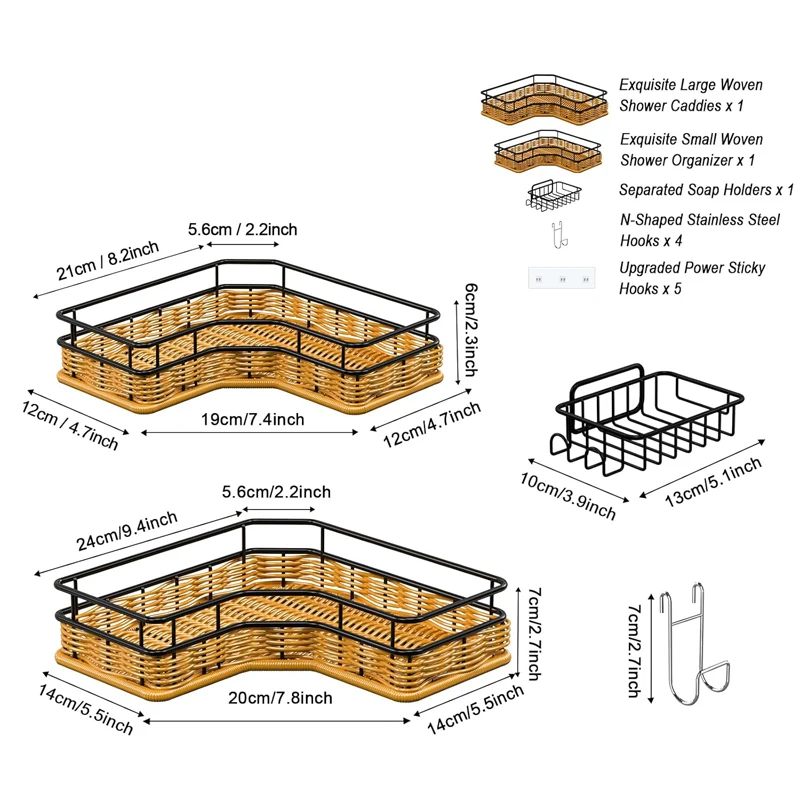 Exquisite Large Woven Shower Caddies x 1

Exquisite Small Woven Shower Organizer x 1

Separated Soap Holders x 1

N-Shaped Stainless Steel Hooks x 4

Upgraded Power Sticky Hooks x 5

5.6cm / 2.2inch
21cm / 8.2inch
6cm/2.3inch
12cm / 4.7inch
19cm/7.4inch
12cm/4.7inch

10cm/3.9inch
13cm/5.1inch

5.6cm/2.2inch
24cm/9.4inch
7cm/2.7inch
14cm/5.5inch
20cm/7.8inch
14cm/5.5inch

7cm/2.7inch