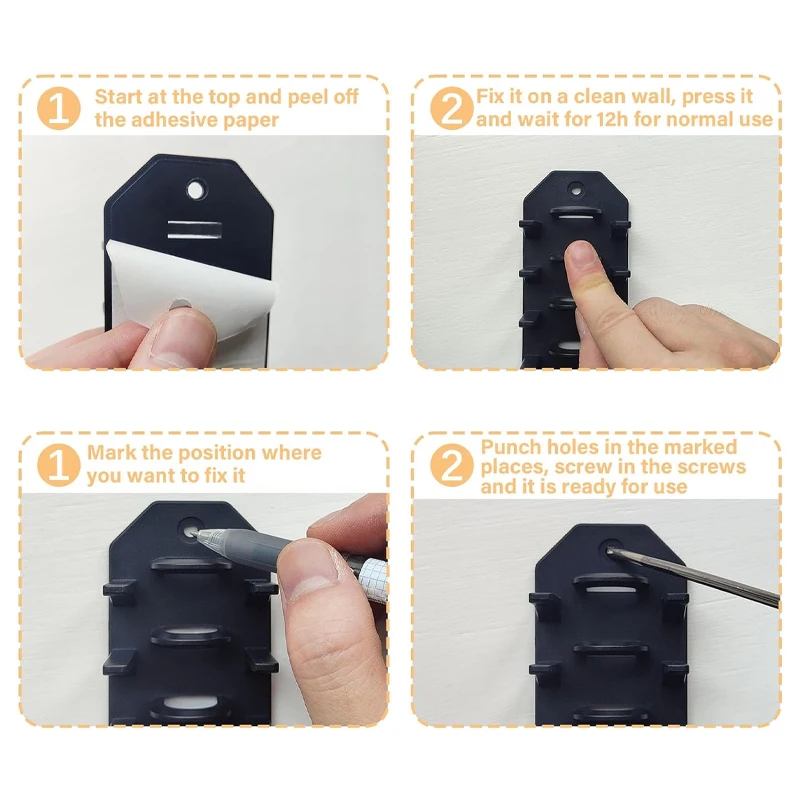 1 Start at the top and peel off the adhesive paper

2 Fix it on a clean wall, press it and wait for 12h for normal use

1 Mark the position where you want to fix it

2 Punch holes in the marked places, screw in the screws and it is ready for use