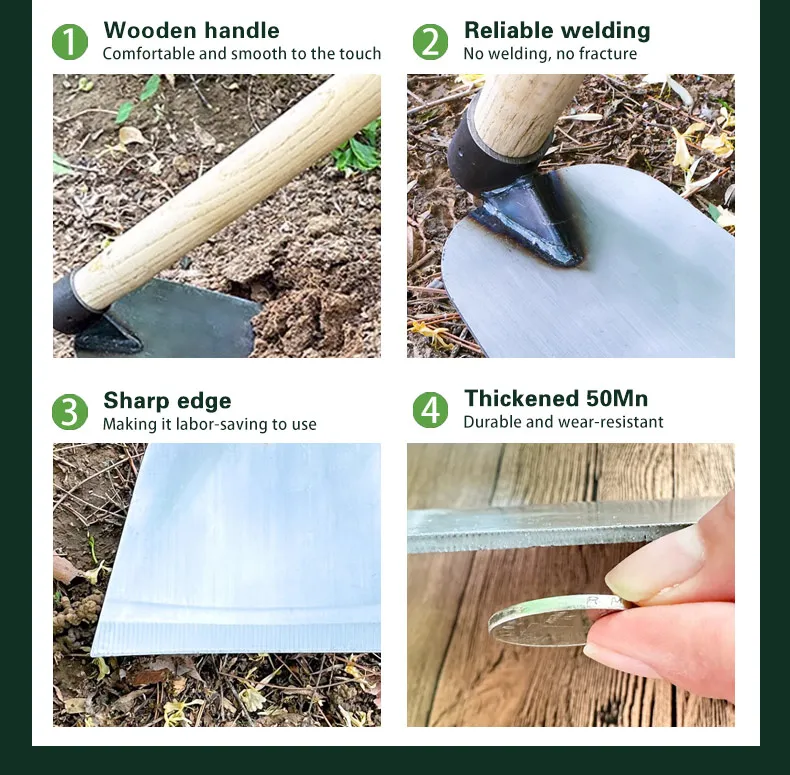 1 Wooden handle
Comfortable and smooth to the touch

2 Reliable welding
No welding, no fracture

3 Sharp edge
Making it labor-saving to use

4 Thickened 50Mn
Durable and wear-resistant