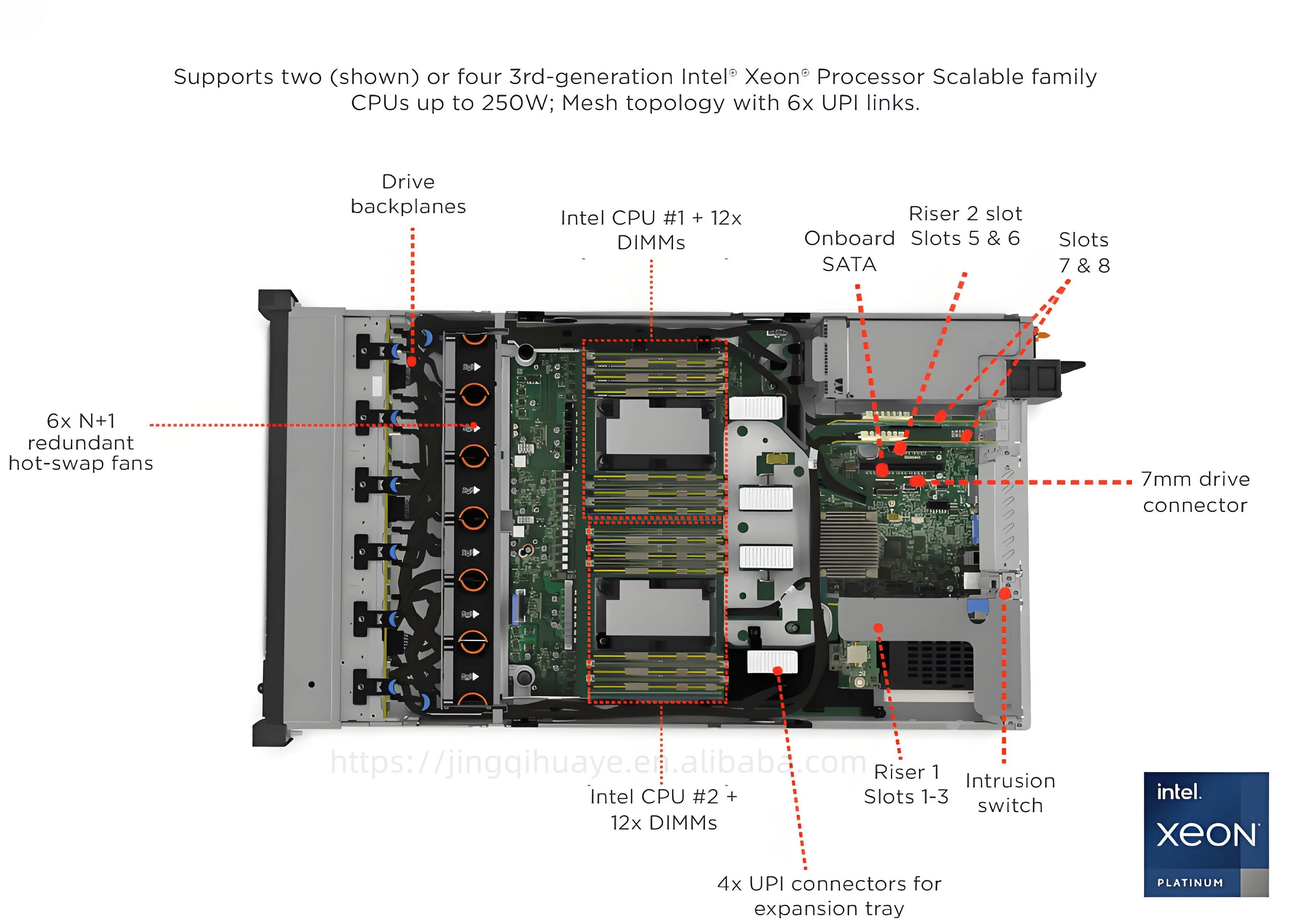 Supports two (shown) or four 3rd-generation Intel® Xeon® Processor Scalable family CPUs up to 250W; Mesh topology with 6x UPI links.

Drive backplanes

Intel CPU #1 + 12x DIMMs

Onboard SATA

Riser 2 slot Slots 5 & 6

Slots 7 & 8

6x N+1 redundant hot-swap fans

7mm drive connector

https://jingqihuaye.en.alibaba.com

Intel CPU #2 + 12x DIMMs

Riser 1 Slots 1-3

Intrusion switch

4x UPI connectors for expansion tray

intel. XEON PLATINUM