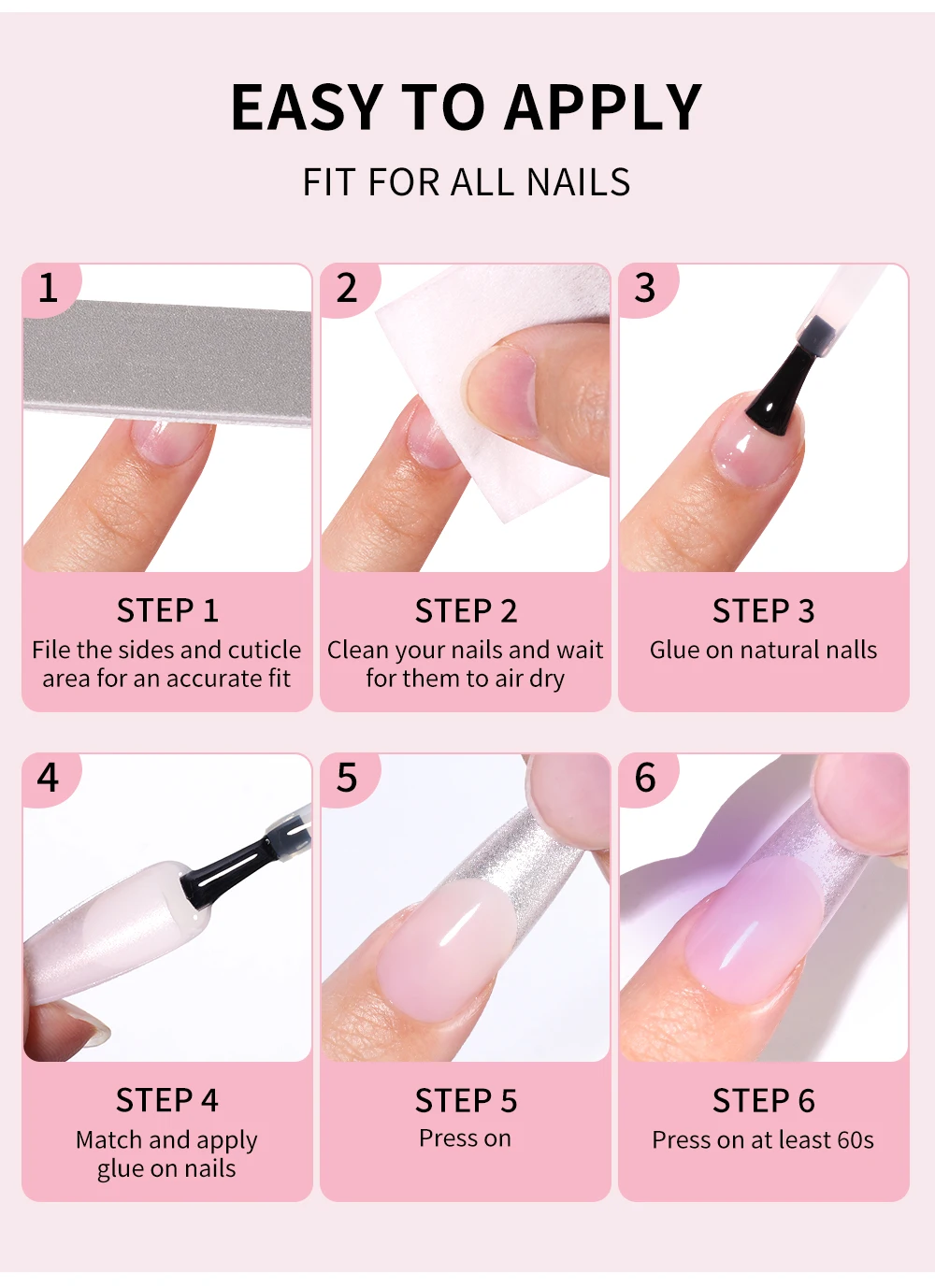 EASY TO APPLY
FIT FOR ALL NAILS

1

STEP 1
File the sides and cuticle area for an accurate fit

2

STEP 2
Clean your nails and wait for them to air dry

3

STEP 3
Glue on natural nalls

4

STEP 4
Match and apply glue on nails

5

STEP 5
Press on

6

STEP 6
Press on at least 60s