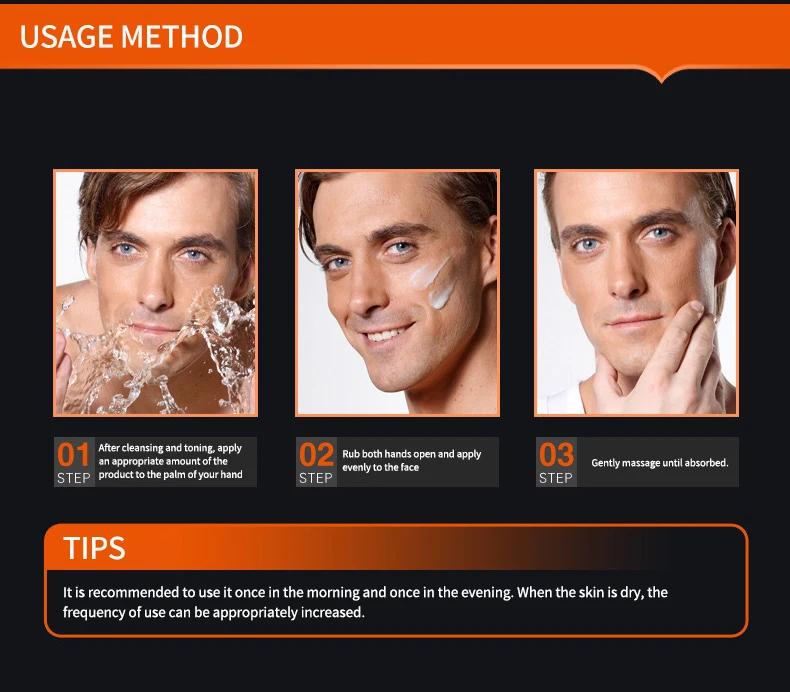 USAGE METHOD

01 STEP After cleansing and toning, apply an appropriate amount of the product to the palm of your hand

02 STEP Rub both hands open and apply evenly to the face

03 STEP Gently massage until absorbed.

TIPS

It is recommended to use it once in the morning and once in the evening. When the skin is dry, the frequency of use can be appropriately increased.