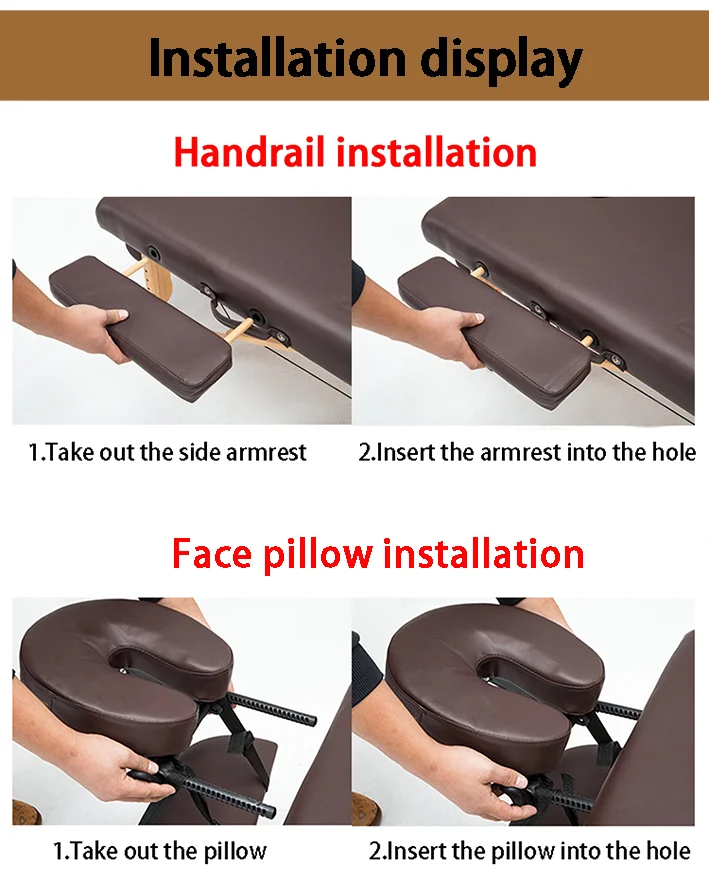 Installation display

Handrail installation

1.Take out the side armrest

2.Insert the armrest into the hole

Face pillow installation

1.Take out the pillow

2.Insert the pillow into the hole