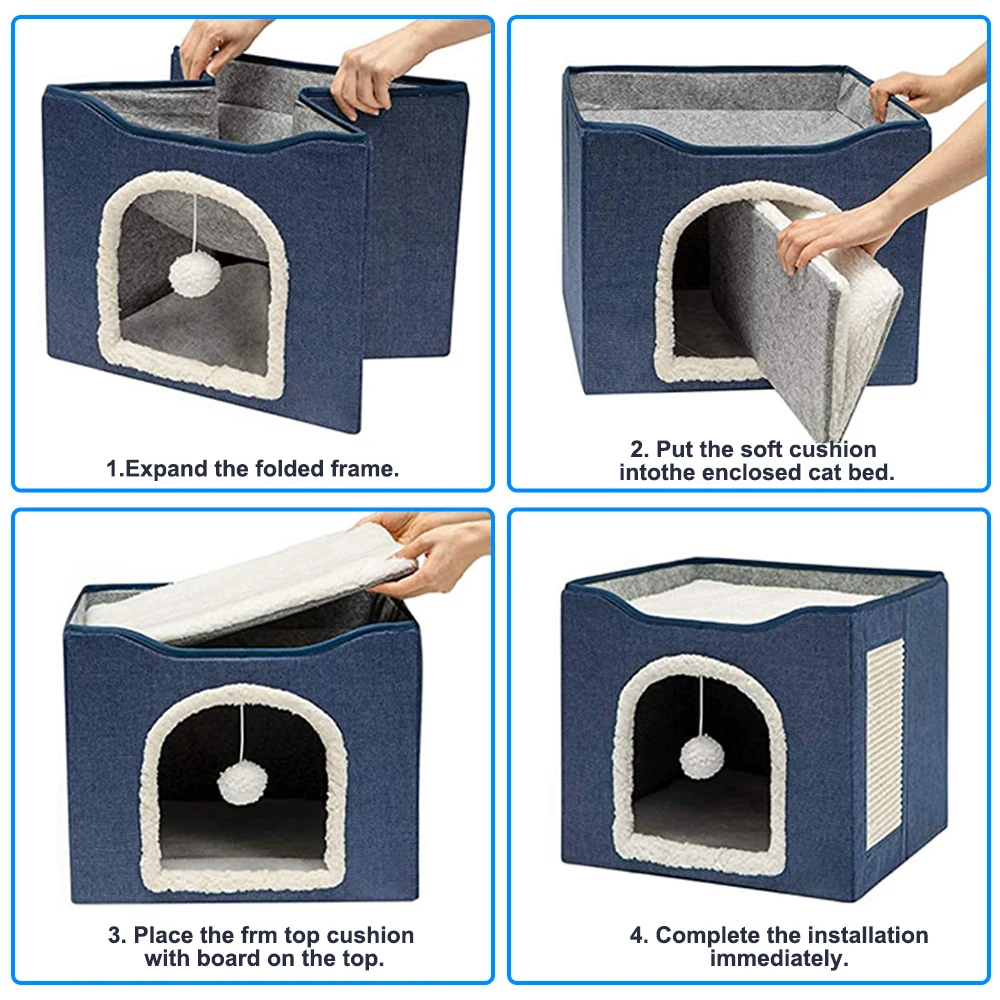 1.Expand the folded frame.

2. Put the soft cushion intothe enclosed cat bed.

3. Place the frm top cushion with board on the top.

4. Complete the installation immediately.