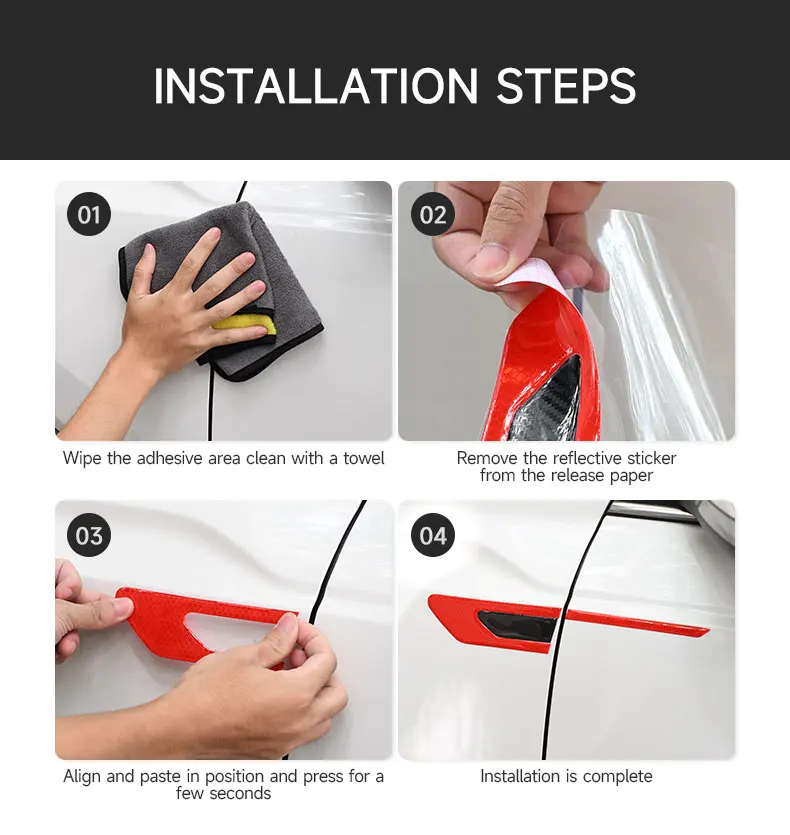 INSTALLATION STEPS

01

Wipe the adhesive area clean with a towel

02

Remove the reflective sticker from the release paper

03

Align and paste in position and press for a few seconds

04

Installation is complete