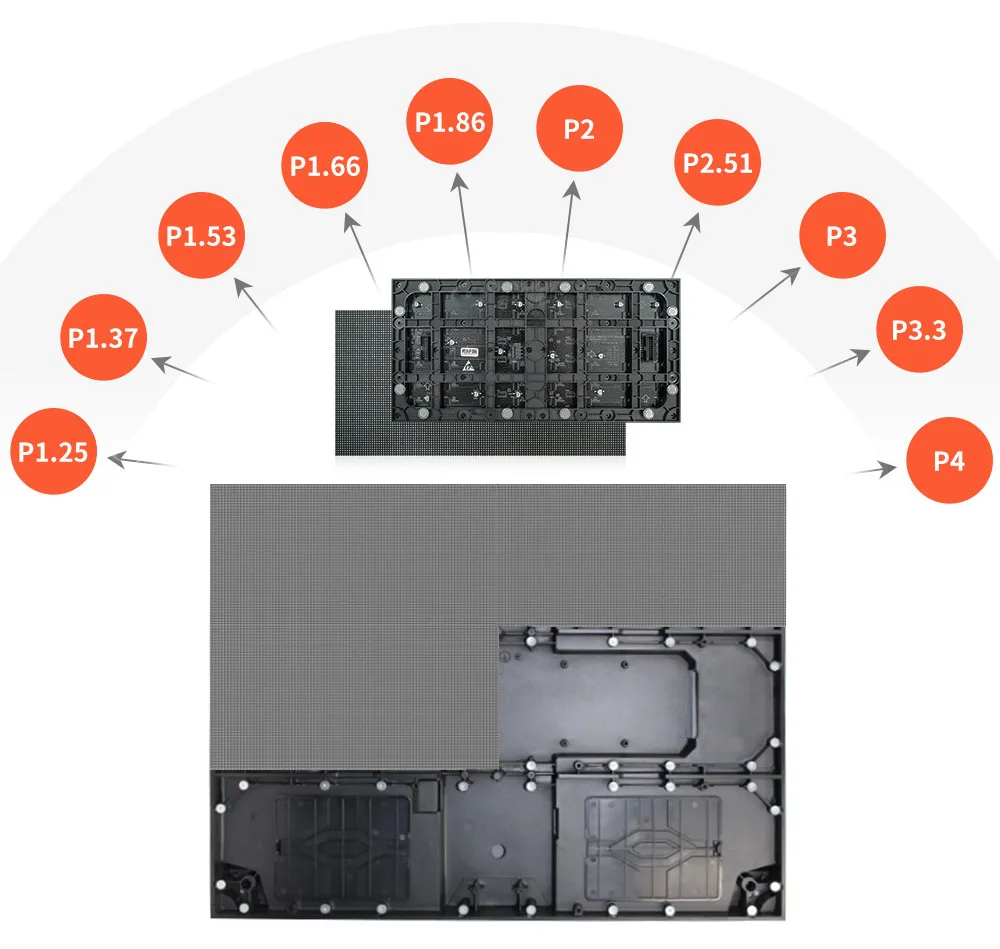 P1.25
P1.37
P1.53
P1.66
P1.86
P2
P2.51
P3
P3.3
P4