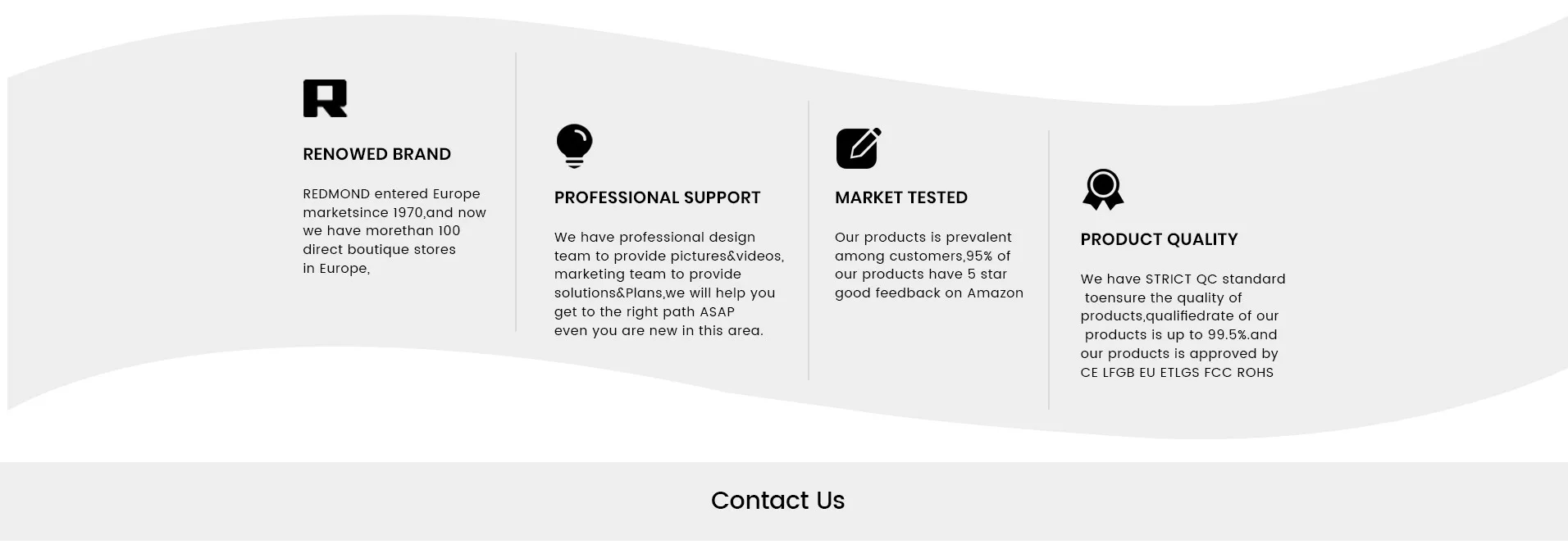 RENOWED BRAND

REDMOND entered Europe marketsince 1970,and now we have morethan 100 direct boutique stores in Europe,

PROFESSIONAL SUPPORT

We have professional design team to provide pictures&videos, marketing team to provide solutions&Plans,we will help you get to the right path ASAP even you are new in this area.

MARKET TESTED

Our products is prevalent among customers,95% of our products have 5 star good feedback on Amazon

PRODUCT QUALITY

We have STRICT QC standard toensure the quality of products,qualifiedrate of our products is up to 99.5%.and our products is approved by CE LFGB EU ETLGS FCC ROHS

Contact Us