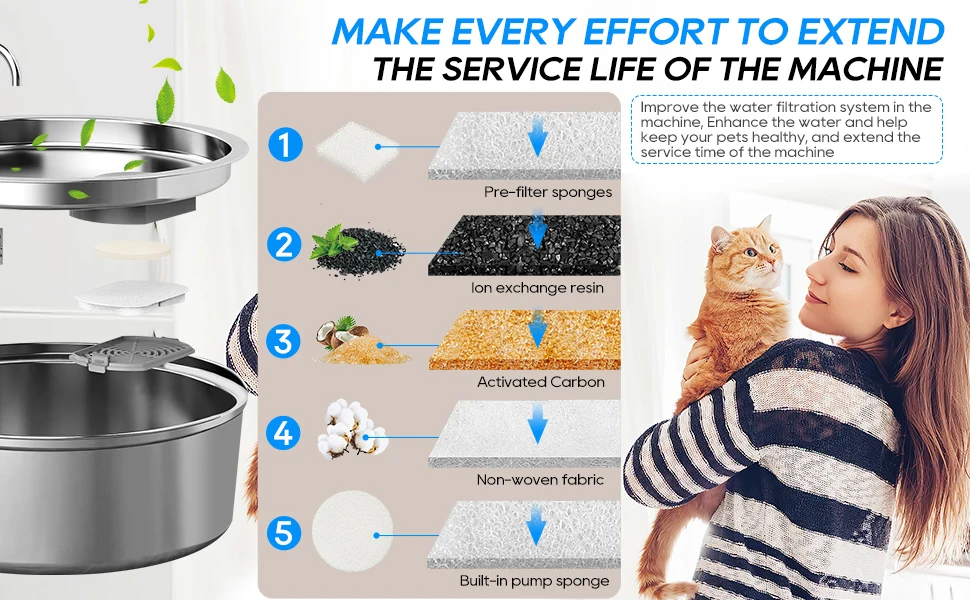 MAKE EVERY EFFORT TO EXTEND
THE SERVICE LIFE OF THE MACHINE

Improve the water filtration system in the machine, Enhance the water and help keep your pets healthy, and extend the service time of the machine

1
Pre-filter sponges

2
Ion exchange resin

3
Activated Carbon

4
Non-woven fabric

5
Built-in pump sponge