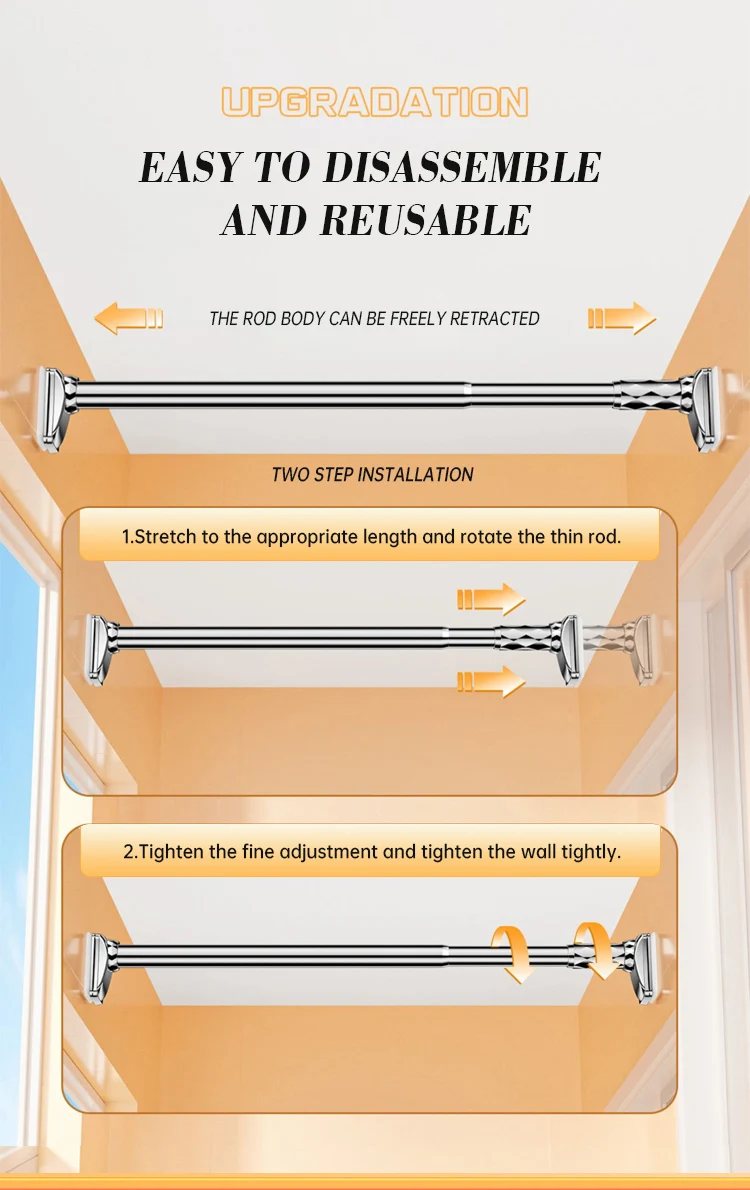 UPGRADATION

EASY TO DISASSEMBLE AND REUSABLE

THE ROD BODY CAN BE FREELY RETRACTED

TWO STEP INSTALLATION

1.Stretch to the appropriate length and rotate the thin rod.

2.Tighten the fine adjustment and tighten the wall tightly.