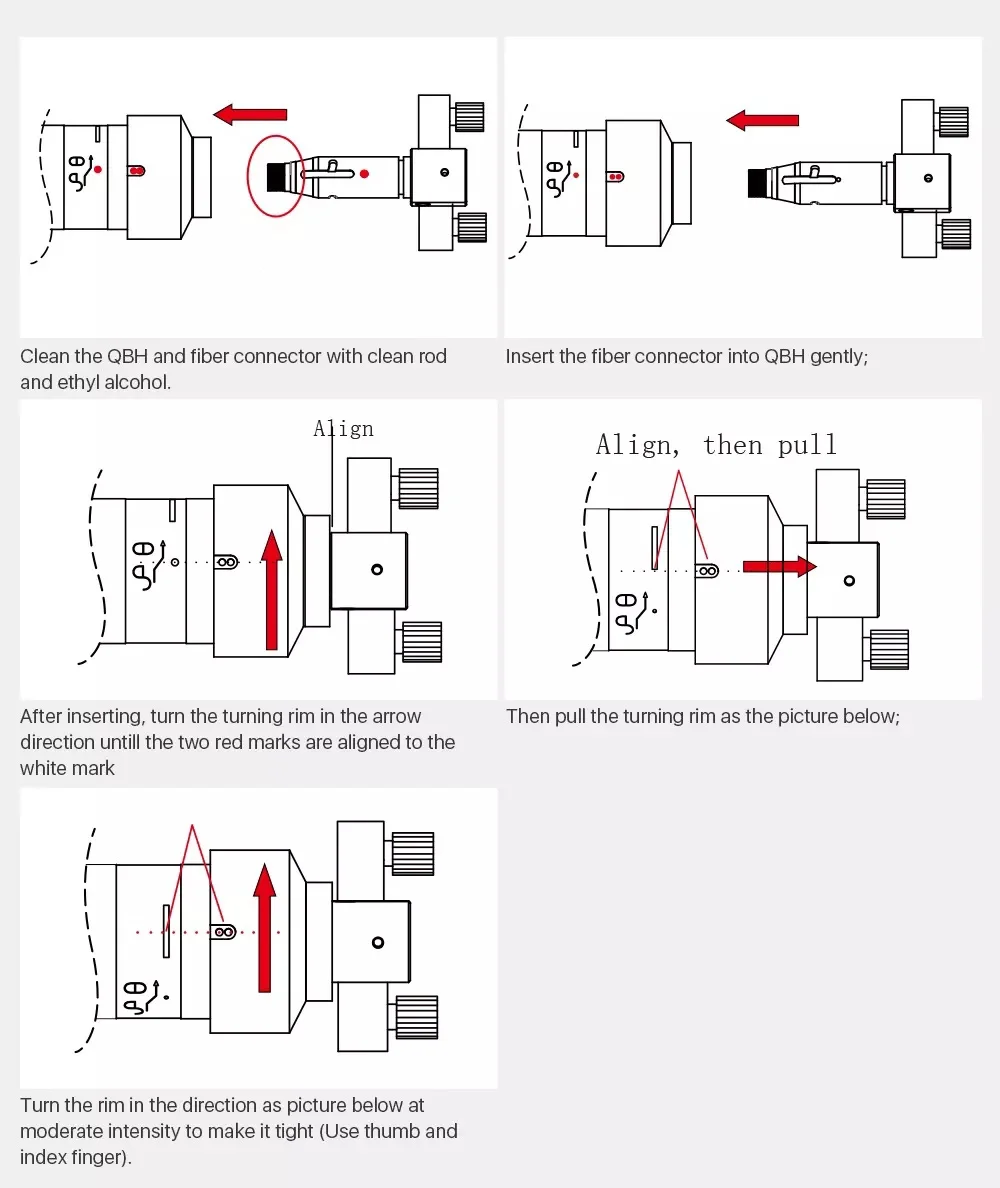 Clean the QBH and fiber connector with clean rod and ethyl alcohol.

Insert the fiber connector into QBH gently;

Align

After inserting, turn the turning rim in the arrow direction untill the two red marks are aligned to the white mark

Align, then pull

Then pull the turning rim as the picture below;

Turn the rim in the direction as picture below at moderate intensity to make it tight (Use thumb and index finger).