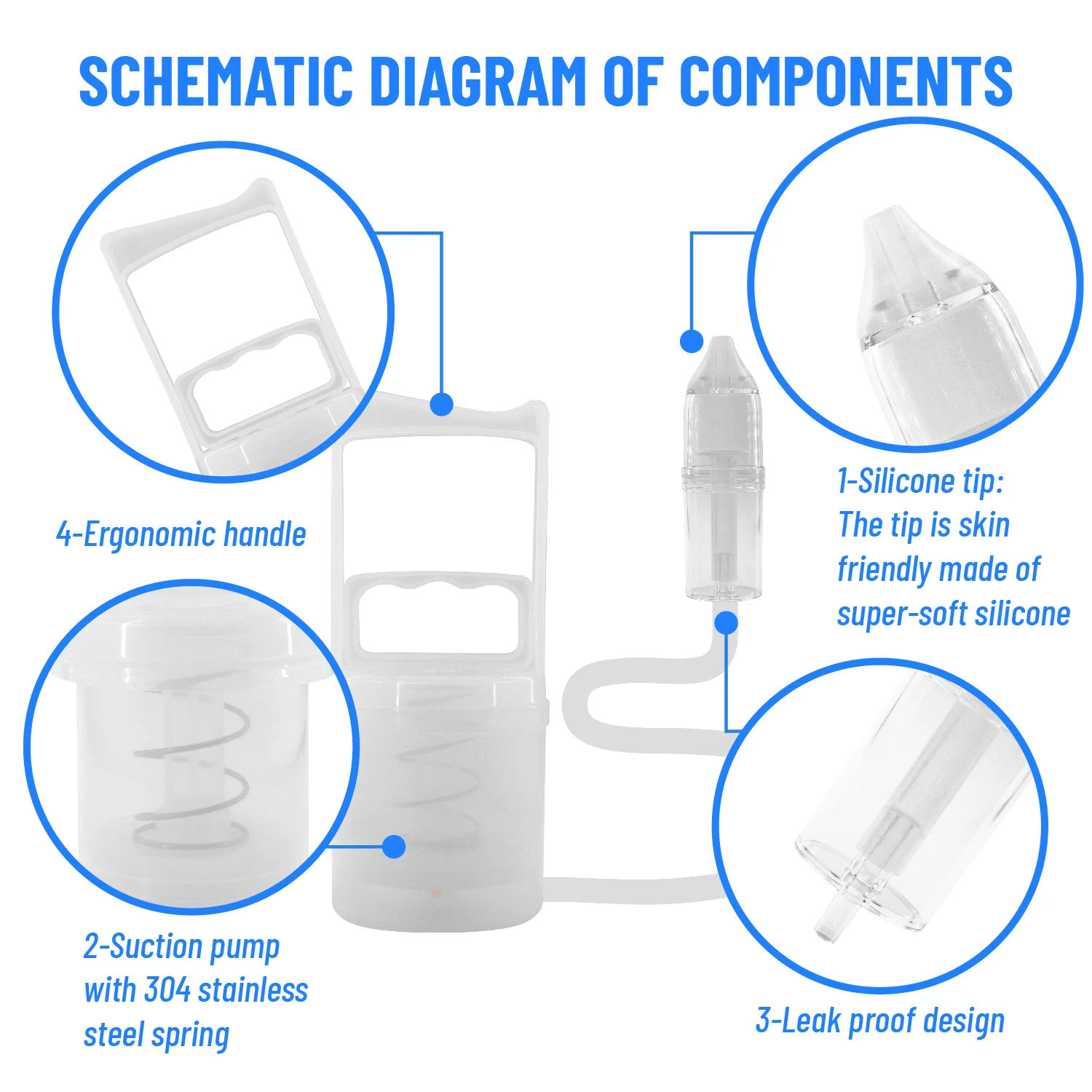 SCHEMATIC DIAGRAM OF COMPONENTS

4-Ergonomic handle

1-Silicone tip:
The tip is skin friendly made of super-soft silicone

2-Suction pump with 304 stainless steel spring

3-Leak proof design