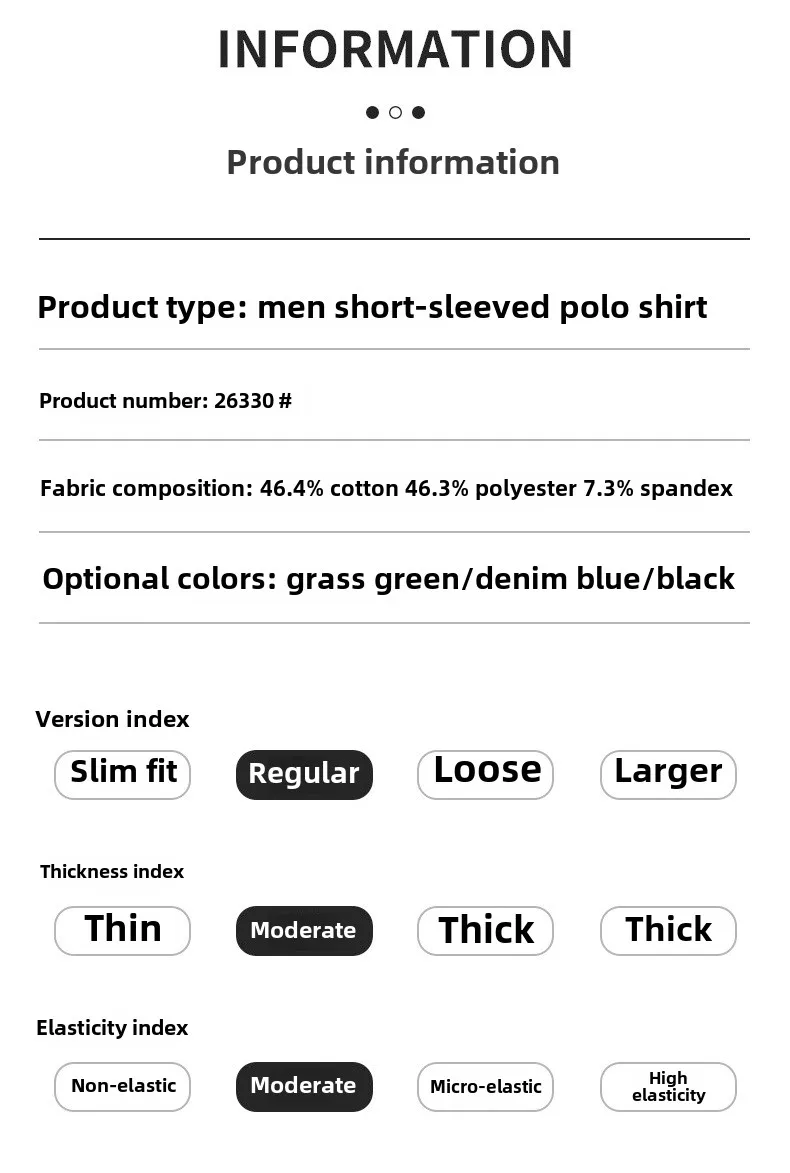 INFORMATION

Product information

Product type: men short-sleeved polo shirt

Product number: 26330 #

Fabric composition: 46.4% cotton 46.3% polyester 7.3% spandex

Optional colors: grass green/denim blue/black

Version index

Slim fit Regular Loose Larger

Thickness index

Thin Moderate Thick Thick

Elasticity index

Non-elastic Moderate Micro-elastic High elasticity