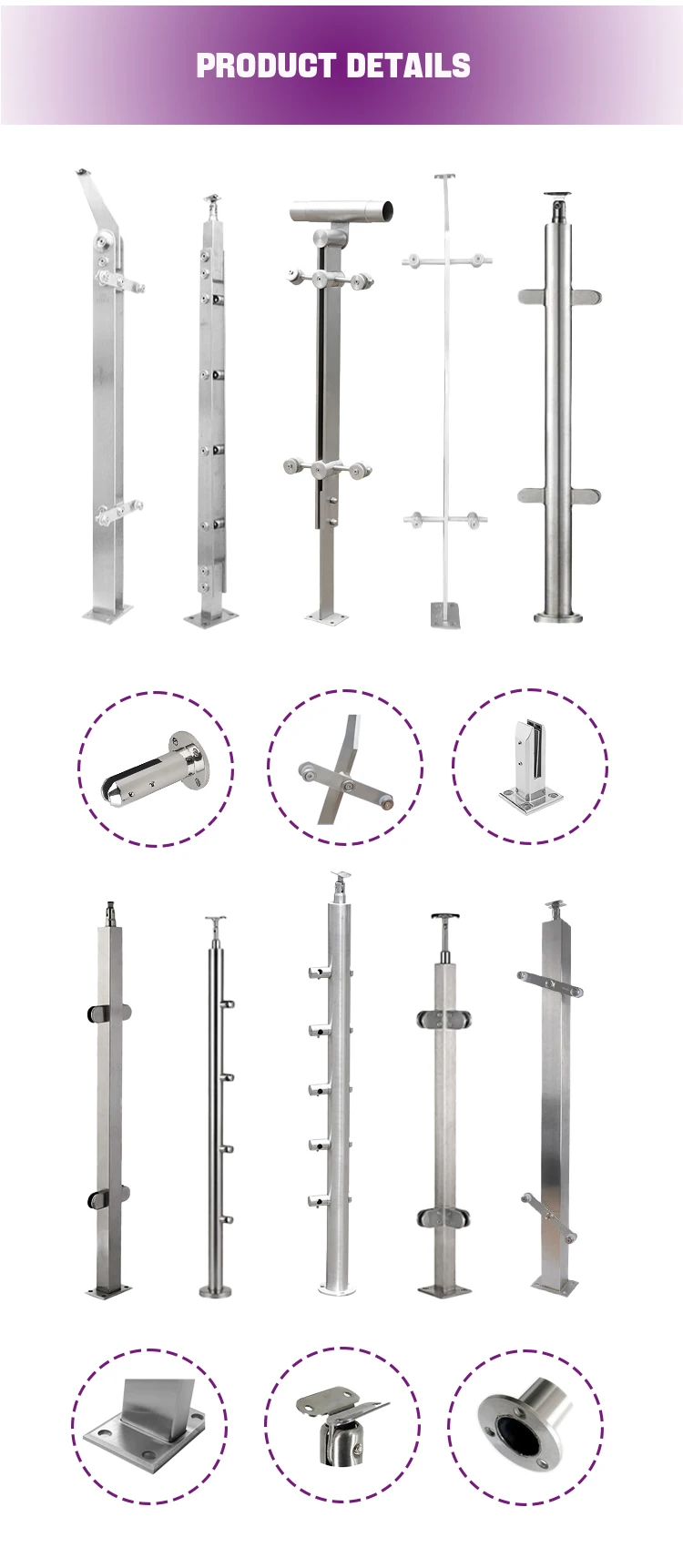 PRODUCT DETAILS