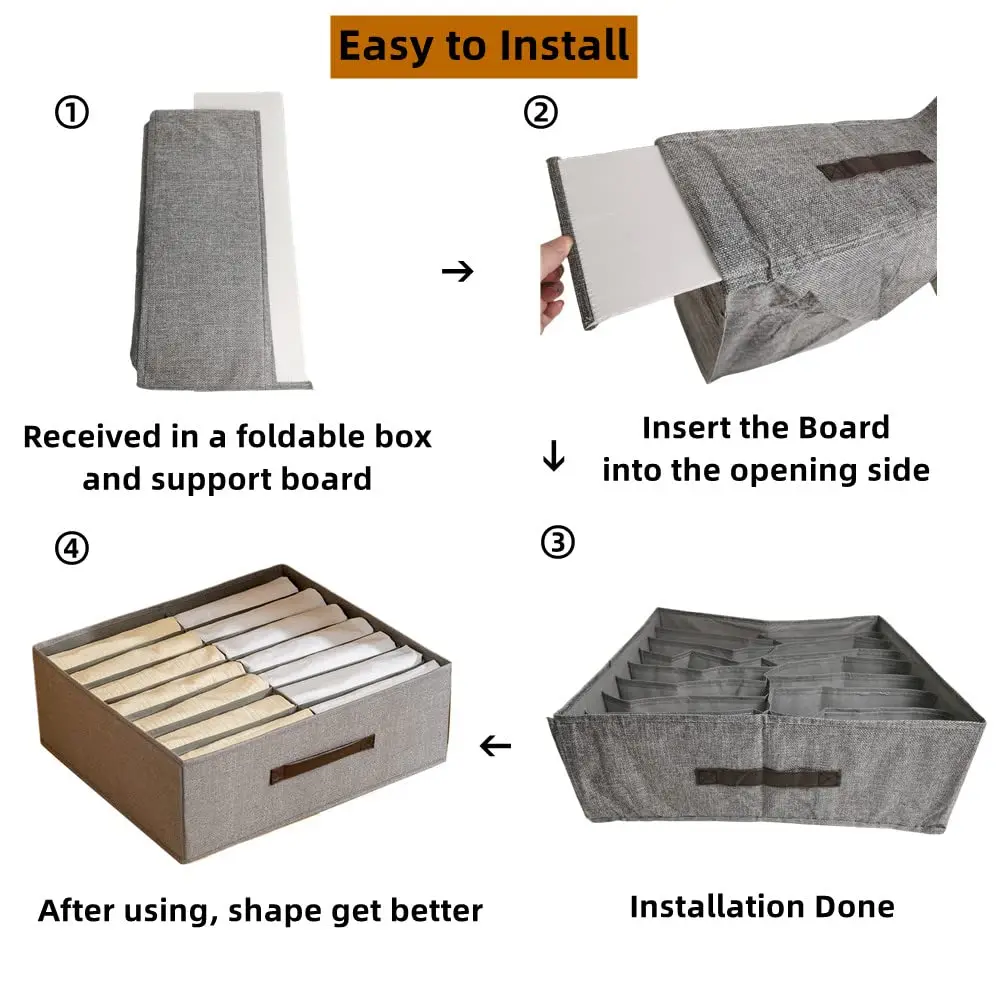 Easy to Install

①

Received in a foldable box and support board

→

②

Insert the Board into the opening side

↓

③

Installation Done

←

④

After using, shape get better