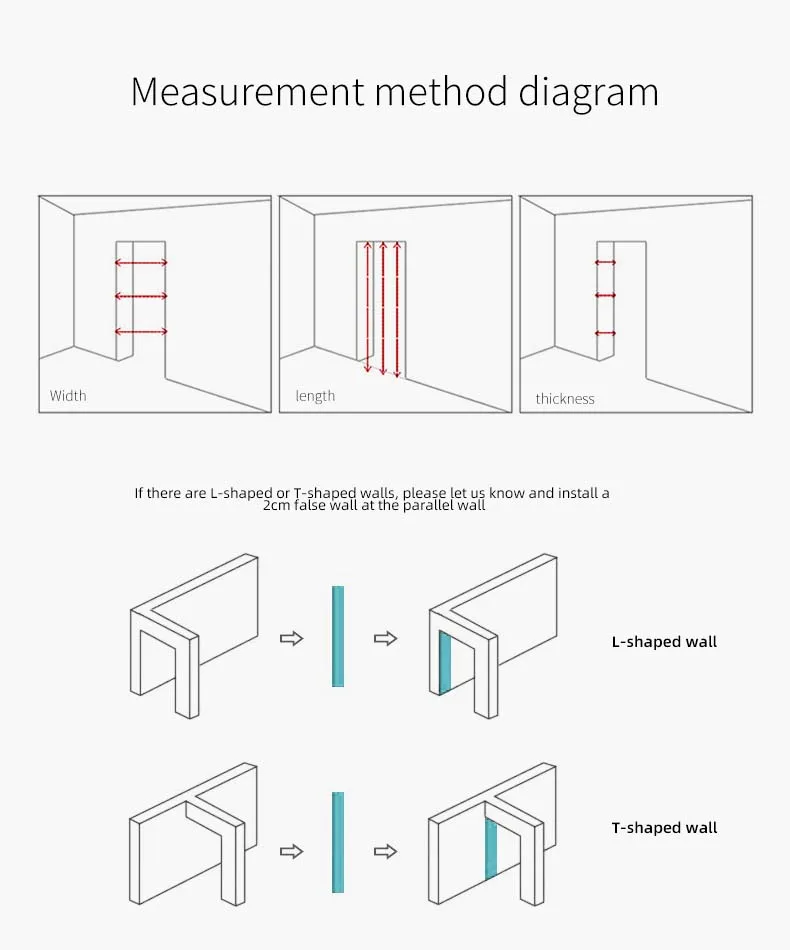 Measurement method diagram

Width

length

thickness

If there are L-shaped or T-shaped walls, please let us know and install a 2cm false wall at the parallel wall

L-shaped wall

T-shaped wall