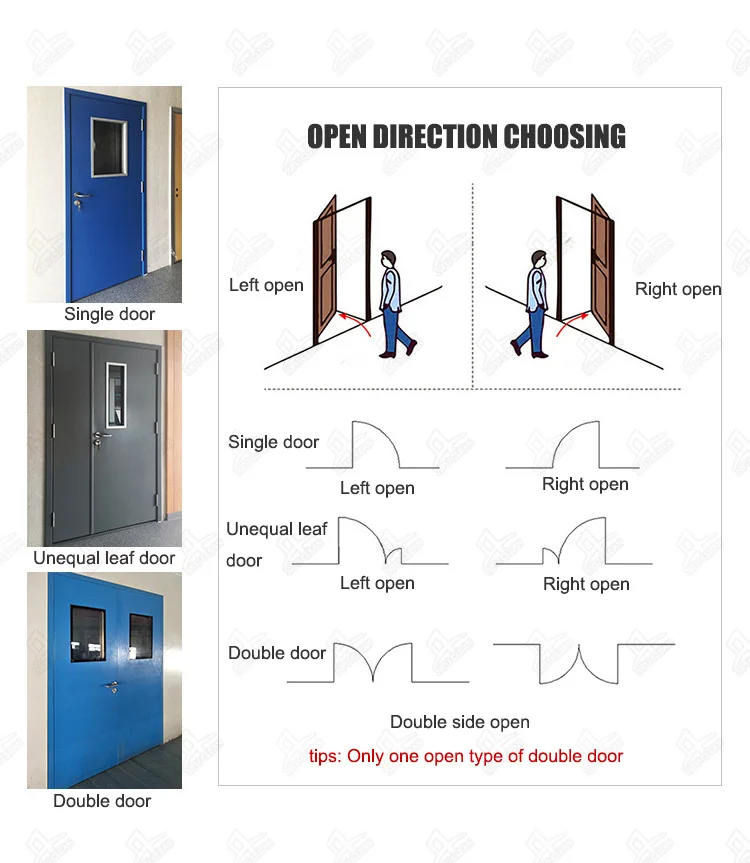 Single door

Unequal leaf door

Double door

OPEN DIRECTION CHOOSING

Left open

Right open

Single door

Left open

Right open

Unequal leaf door

Left open

Right open

Double door

Double side open

tips: Only one open type of double door