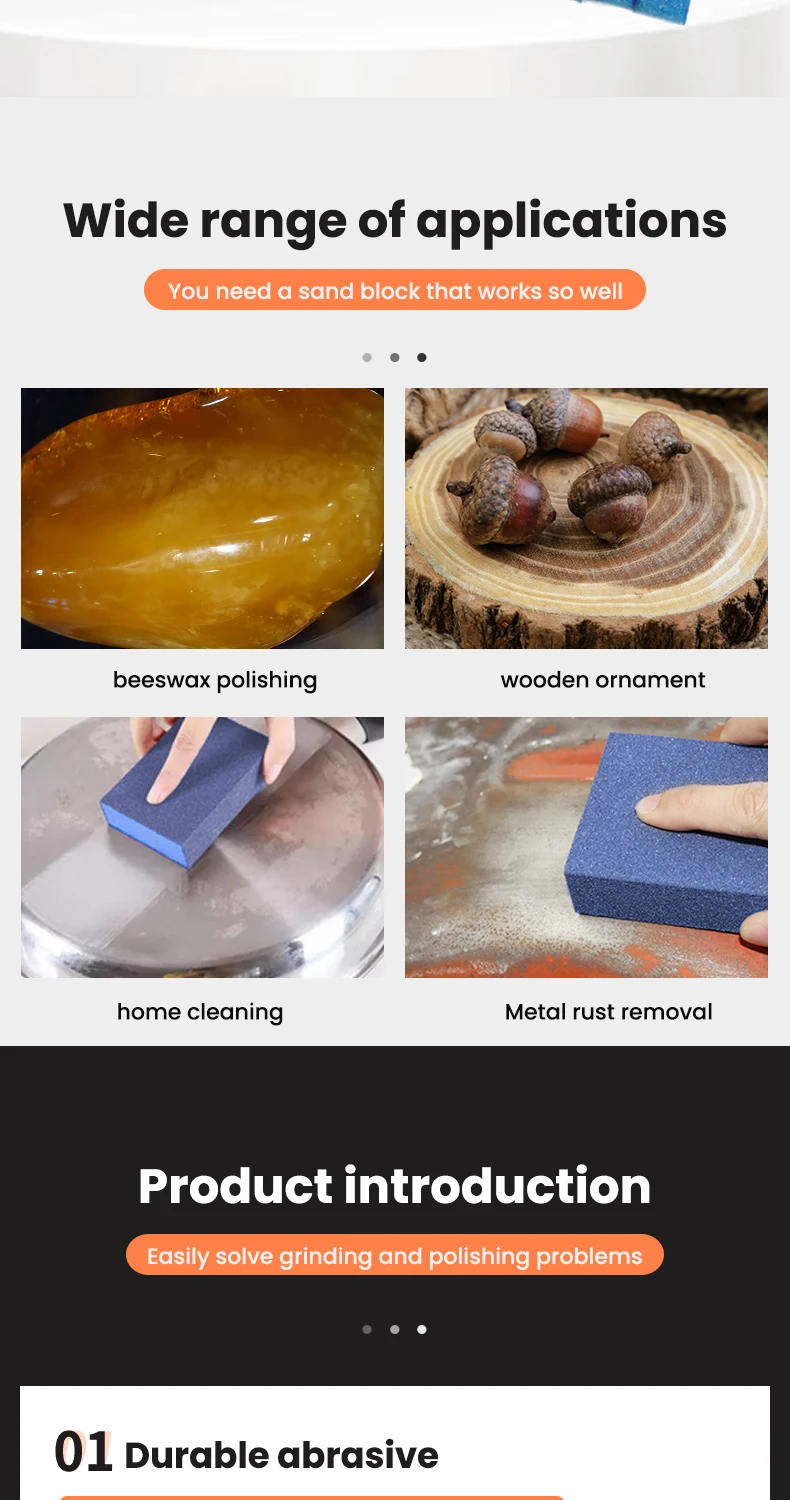 Wide range of applications

You need a sand block that works so well

beeswax polishing

wooden ornament

home cleaning

Metal rust removal

Product introduction

Easily solve grinding and polishing problems

01 Durable abrasive