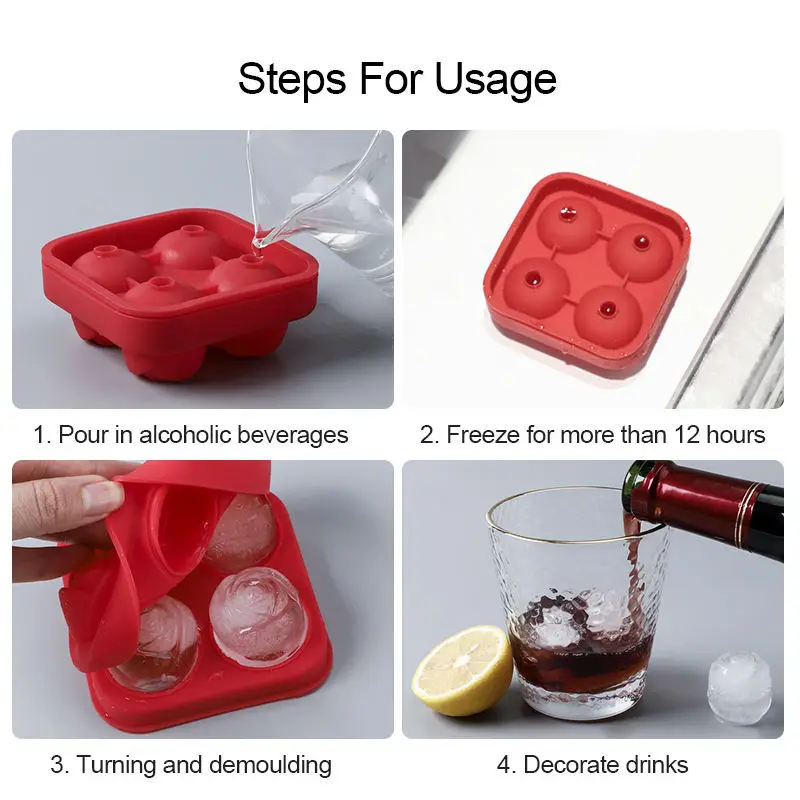 Steps For Usage

1. Pour in alcoholic beverages

2. Freeze for more than 12 hours

3. Turning and demoulding

4. Decorate drinks