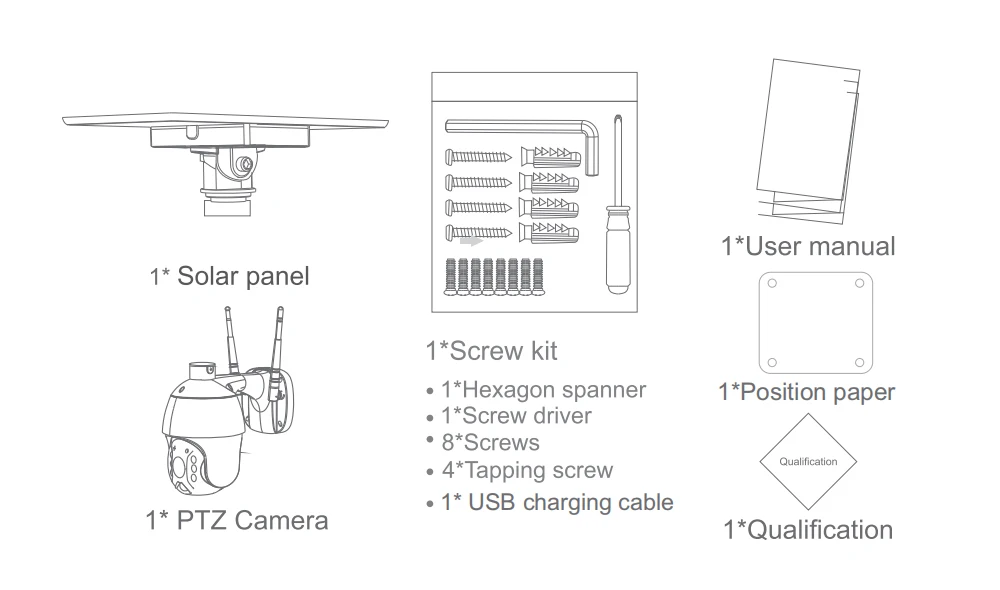 1* Solar panel

1* PTZ Camera

1*Screw kit

• 1*Hexagon spanner
• 1*Screw driver
• 8*Screws
• 4*Tapping screw
• 1* USB charging cable

1*User manual

1*Position paper

Qualification

1*Qualification