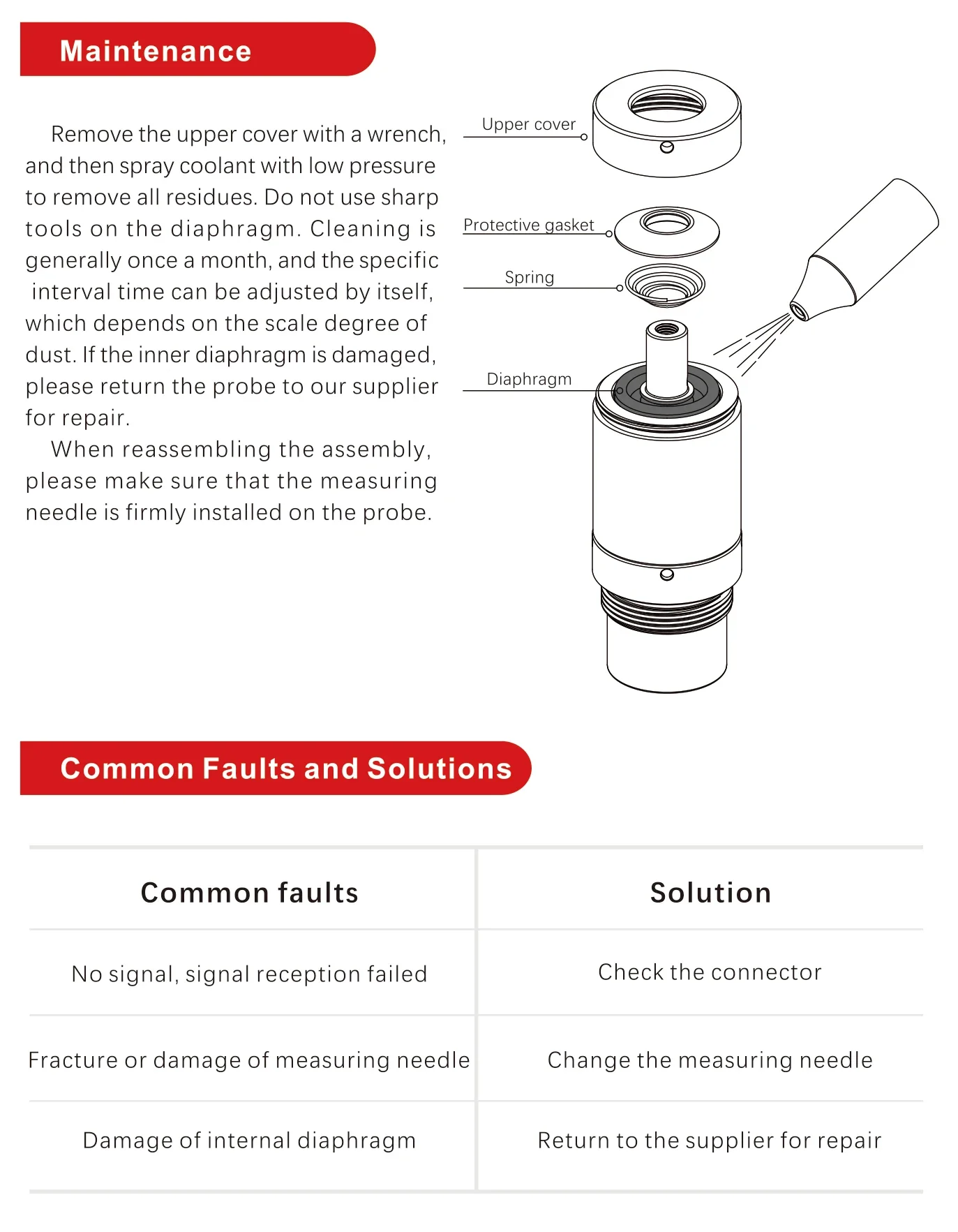 Maintenance

Remove the upper cover with a wrench, and then spray coolant with low pressure to remove all residues. Do not use sharp tools on the diaphragm. Cleaning is generally once a month, and the specific interval time can be adjusted by itself, which depends on the scale degree of dust. If the inner diaphragm is damaged, please return the probe to our supplier for repair.

When reassembling the assembly, please make sure that the measuring needle is firmly installed on the probe.

Upper cover

Protective gasket

Spring

Diaphragm

Common Faults and Solutions

| Common faults | Solution |
|---|---|
| No signal, signal reception failed | Check the connector |
| Fracture or damage of measuring needle | Change the measuring needle |
| Damage of internal diaphragm | Return to the supplier for repair |