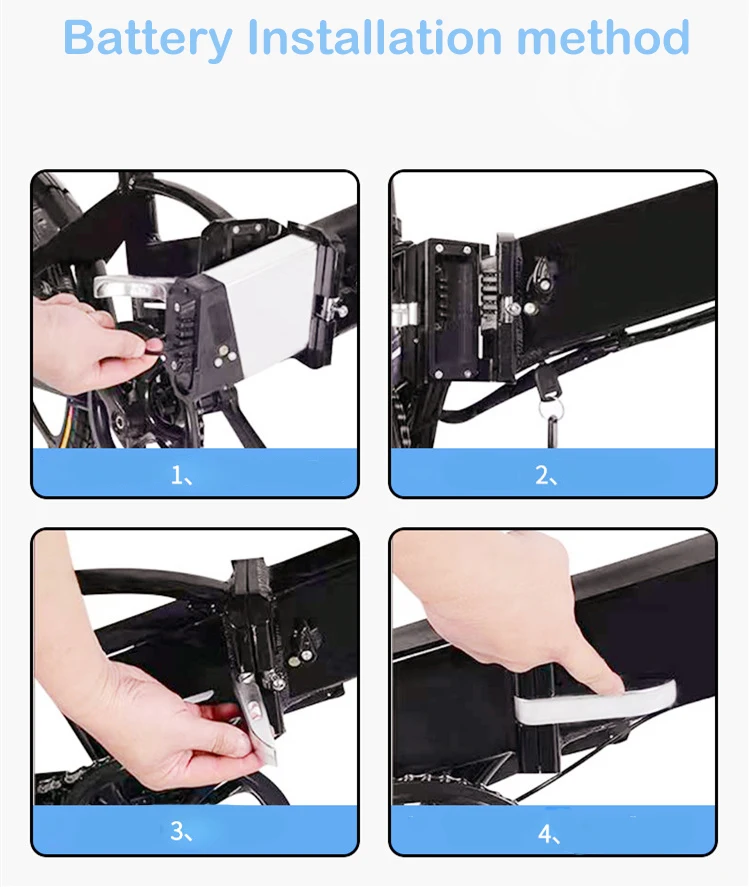 Battery Installation method

1、

2、

3、

4、