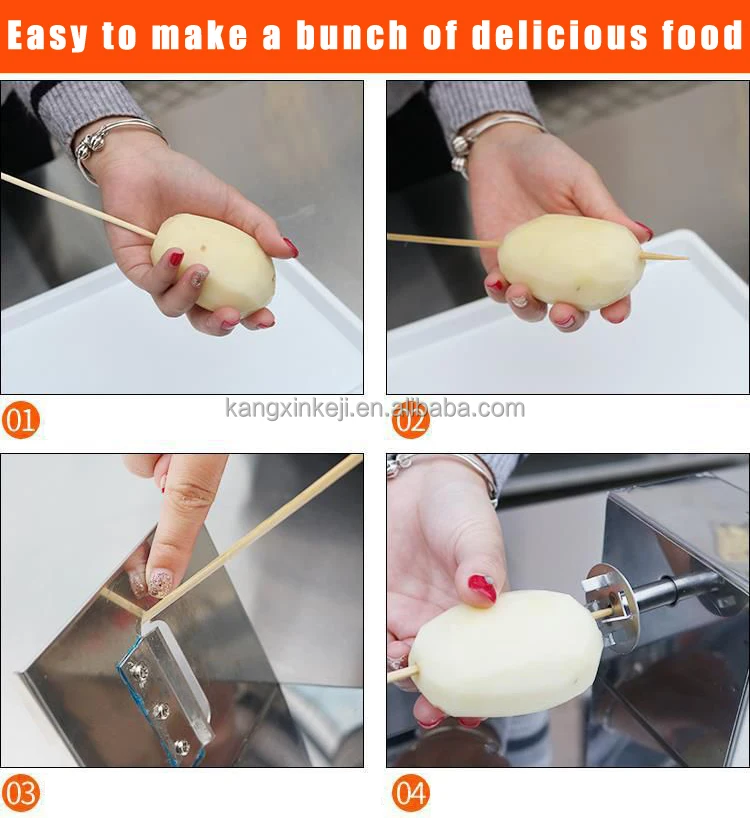 Easy to make a bunch of delicious food

01

kangxinkeji.en.alibaba.com

02

03

04