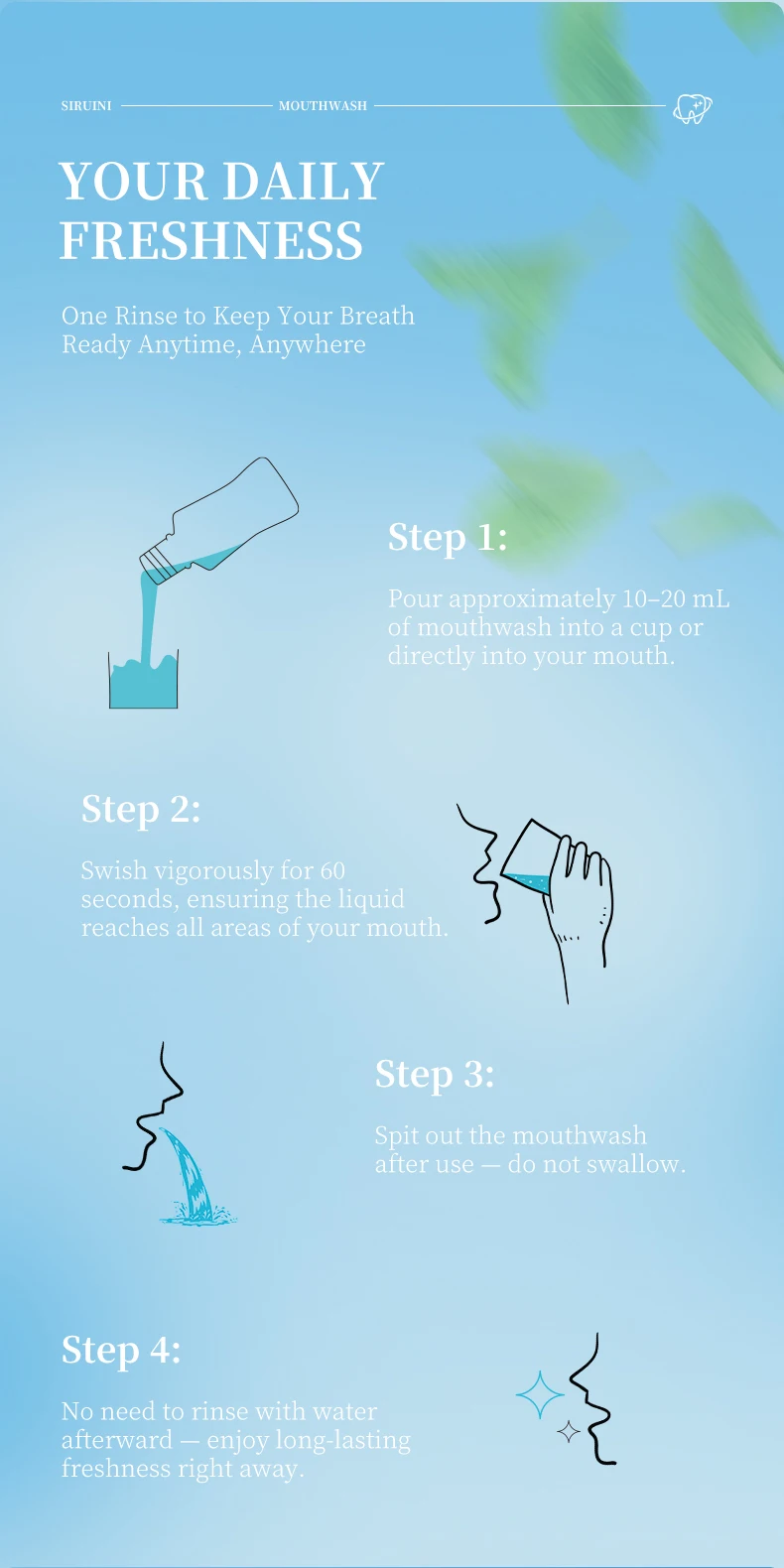 SIRUINI MOUTHWASH

YOUR DAILY FRESHNESS

One Rinse to Keep Your Breath Ready Anytime, Anywhere

Step 1:

Pour approximately 10–20 mL of mouthwash into a cup or directly into your mouth.

Step 2:

Swish vigorously for 60 seconds, ensuring the liquid reaches all areas of your mouth.

Step 3:

Spit out the mouthwash after use — do not swallow.

Step 4:

No need to rinse with water afterward — enjoy long-lasting freshness right away.