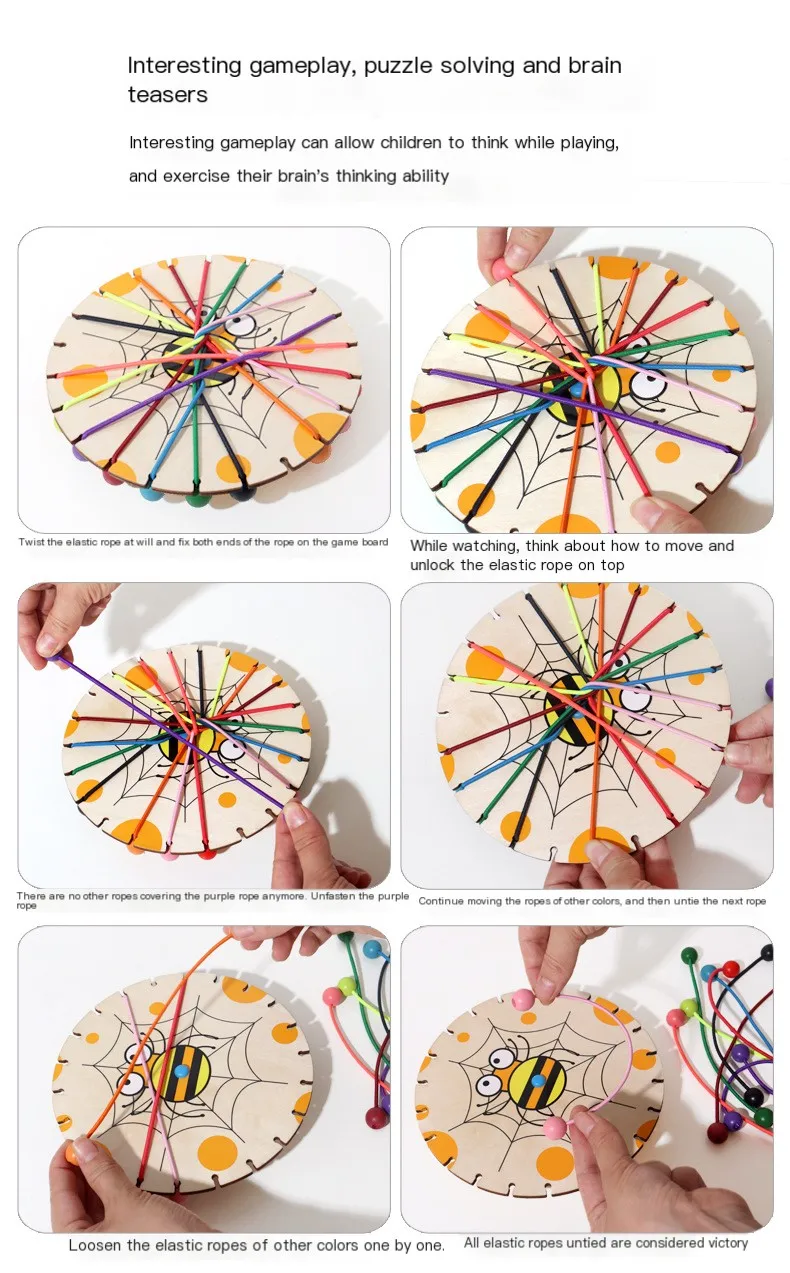 Interesting gameplay, puzzle solving and brain teasers

Interesting gameplay can allow children to think while playing, and exercise their brain's thinking ability

Twist the elastic rope at will and fix both ends of the rope on the game board

While watching, think about how to move and unlock the elastic rope on top

There are no other ropes covering the purple rope anymore. Unfasten the purple rope

Continue moving the ropes of other colors, and then untie the next rope

Loosen the elastic ropes of other colors one by one.

All elastic ropes untied are considered victory