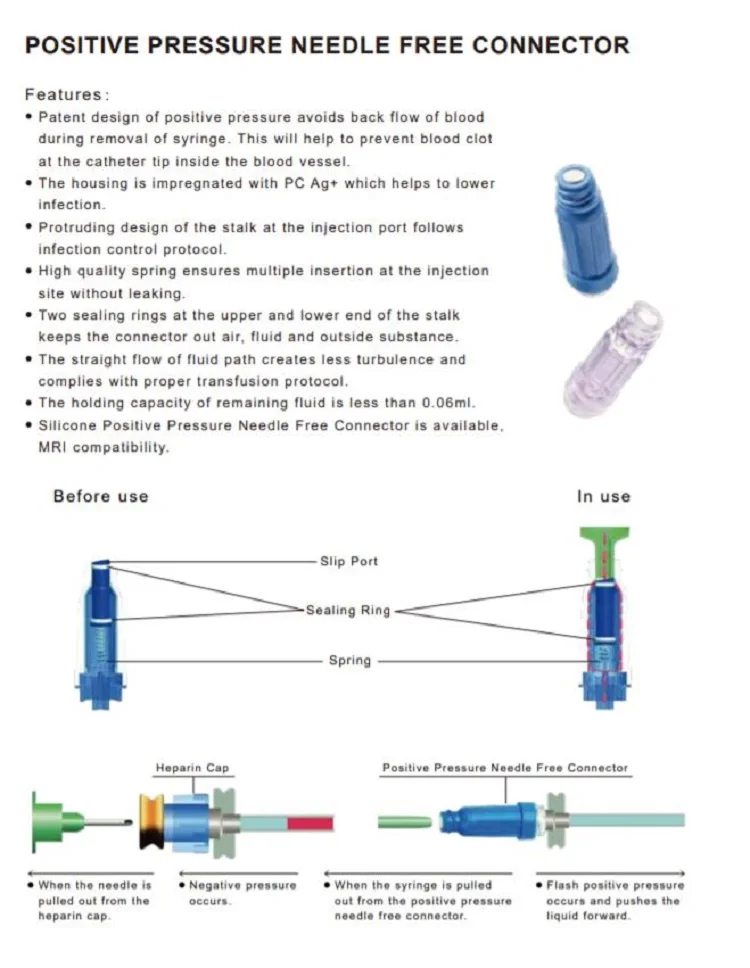 POSITIVE PRESSURE NEEDLE FREE CONNECTOR

Features:

• Patent design of positive pressure avoids back flow of blood during removal of syringe. This will help to prevent blood clot at the catheter tip inside the blood vessel.
• The housing is impregnated with PC Ag+ which helps to lower infection.
• Protruding design of the stalk at the injection port follows infection control protocol.
• High quality spring ensures multiple insertion at the injection site without leaking.
• Two sealing rings at the upper and lower end of the stalk keeps the connector out air, fluid and outside substance.
• The straight flow of fluid path creates less turbulence and complies with proper transfusion protocol.
• The holding capacity of remaining fluid is less than 0.06ml.
• Silicone Positive Pressure Needle Free Connector is available, MRI compatibility.

Before use

In use

Slip Port

Sealing Ring

Spring

Heparin Cap

Positive Pressure Needle Free Connector

• When the needle is pulled out from the heparin cap.

• Negative pressure occurs.

• When the syringe is pulled out from the positive pressure needle free connector.

• Flash positive pressure occurs and pushes the liquid forward.