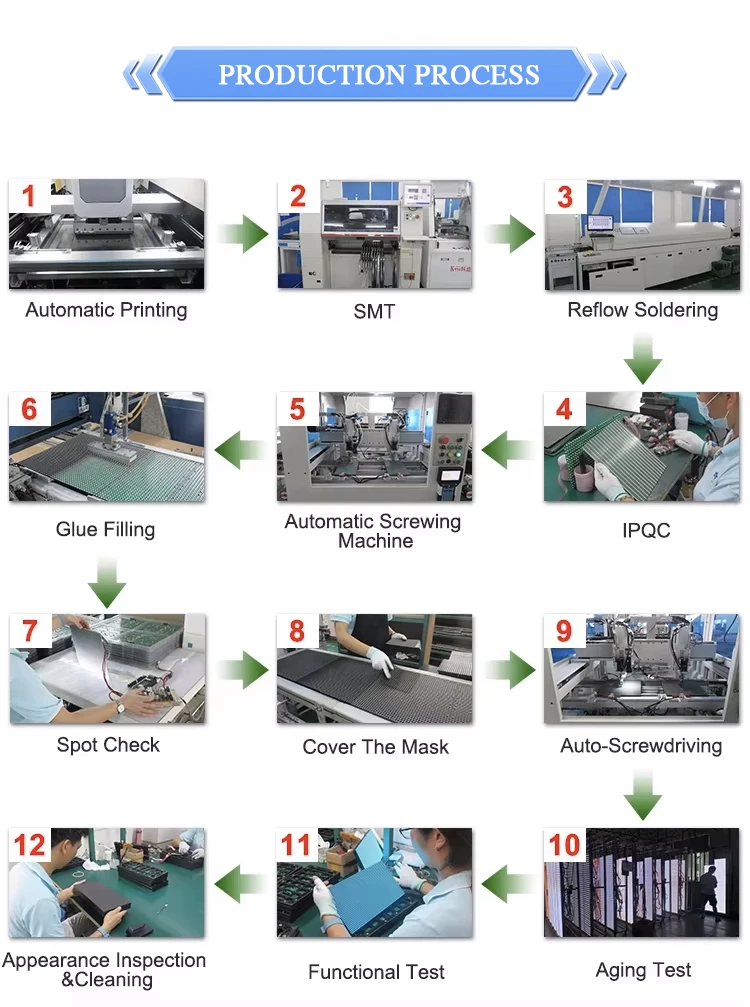 PRODUCTION PROCESS

1
Automatic Printing

2
SMT

3
Reflow Soldering

4
IPQC

5
Automatic Screwing Machine

6
Glue Filling

7
Spot Check

8
Cover The Mask

9
Auto-Screwdriving

10
Aging Test

11
Functional Test

12
Appearance Inspection &Cleaning