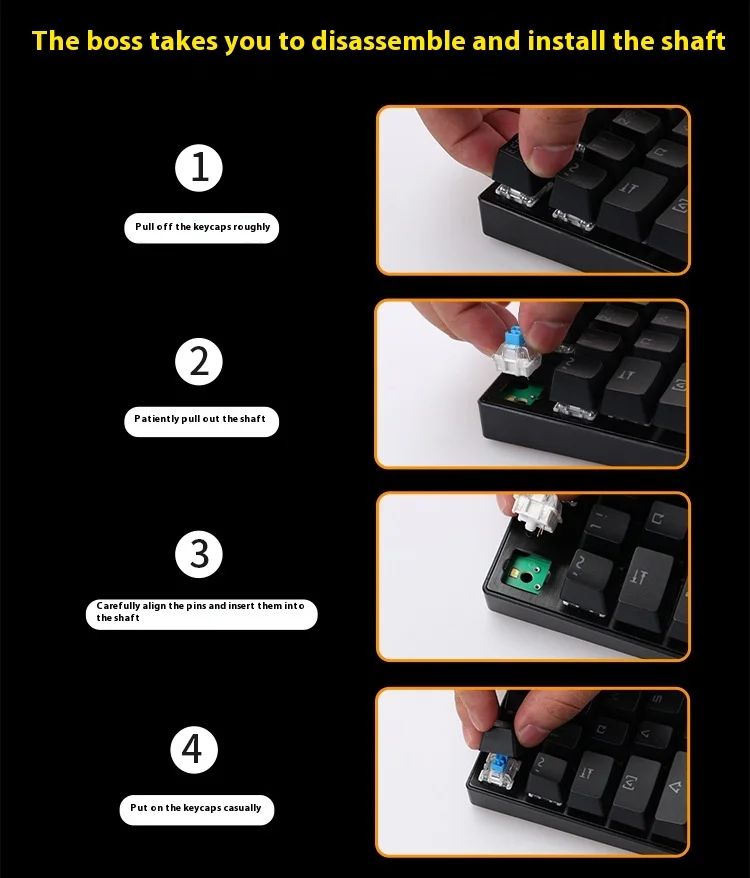 The boss takes you to disassemble and install the shaft

1

Pull off the keycaps roughly

2

Patiently pull out the shaft

3

Carefully align the pins and insert them into the shaft

4

Put on the keycaps casually