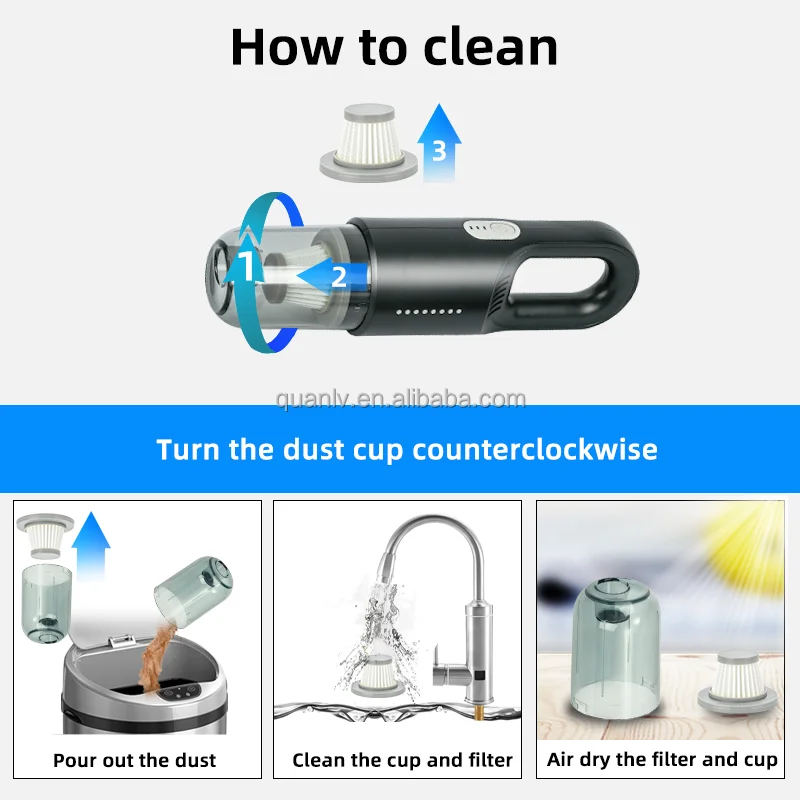 How to clean

3

1

2

quanlv.en.alibaba.com

Turn the dust cup counterclockwise

Pour out the dust

Clean the cup and filter

Air dry the filter and cup