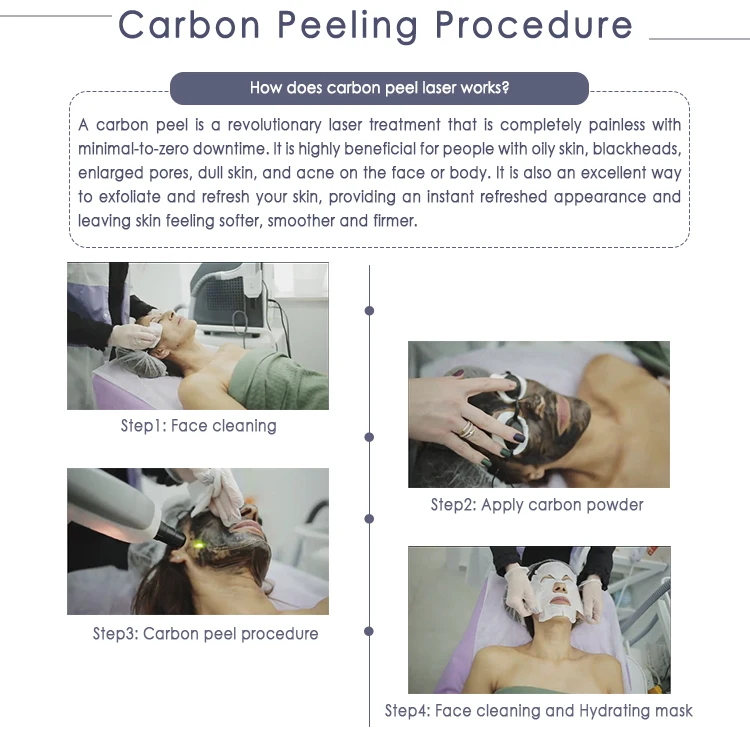 Carbon Peeling Procedure

How does carbon peel laser works?

A carbon peel is a revolutionary laser treatment that is completely painless with minimal-to-zero downtime. It is highly beneficial for people with oily skin, blackheads, enlarged pores, dull skin, and acne on the face or body. It is also an excellent way to exfoliate and refresh your skin, providing an instant refreshed appearance and leaving skin feeling softer, smoother and firmer.

Step1: Face cleaning

Step2: Apply carbon powder

Step3: Carbon peel procedure

Step4: Face cleaning and Hydrating mask