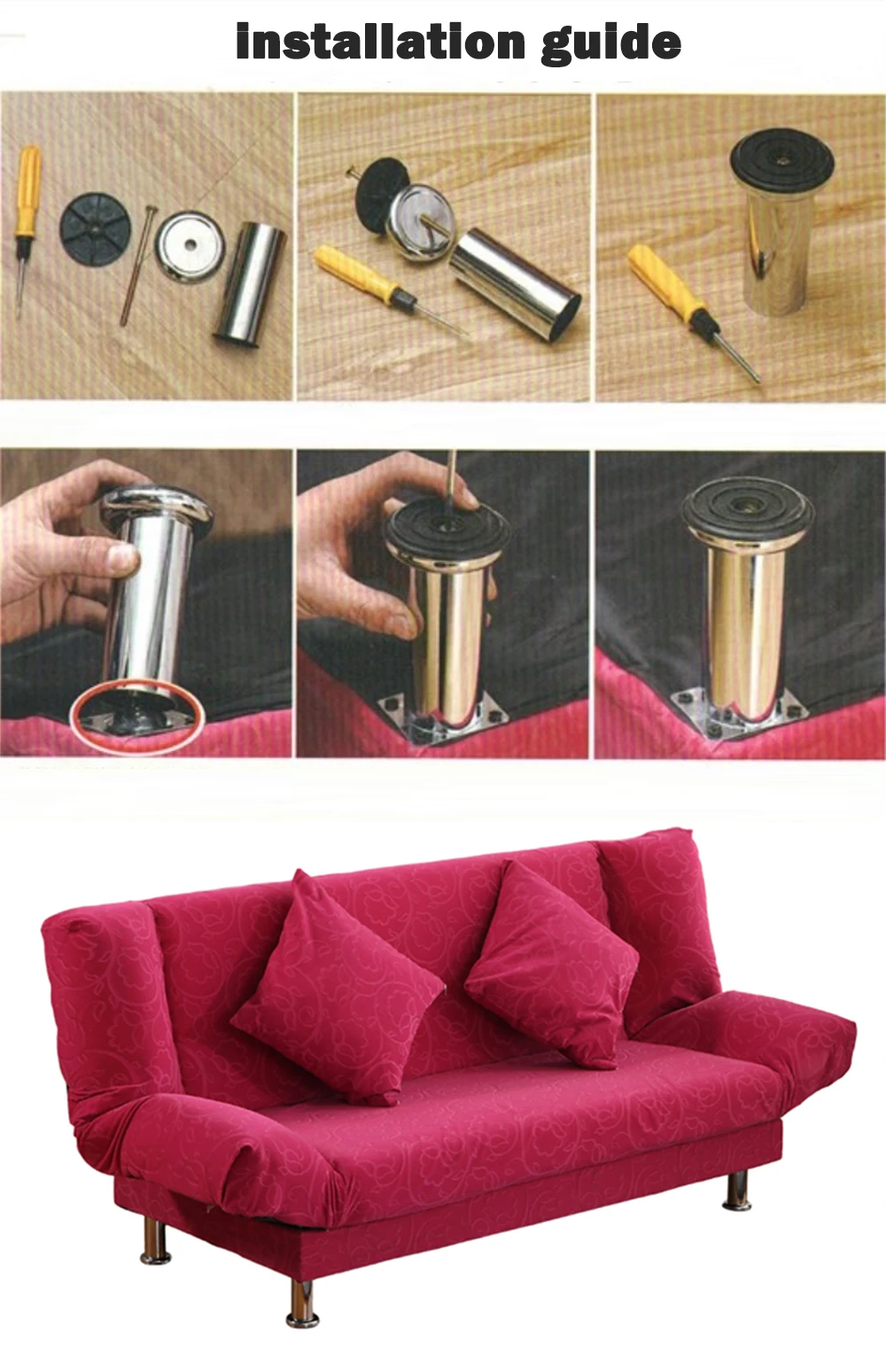 installation guide