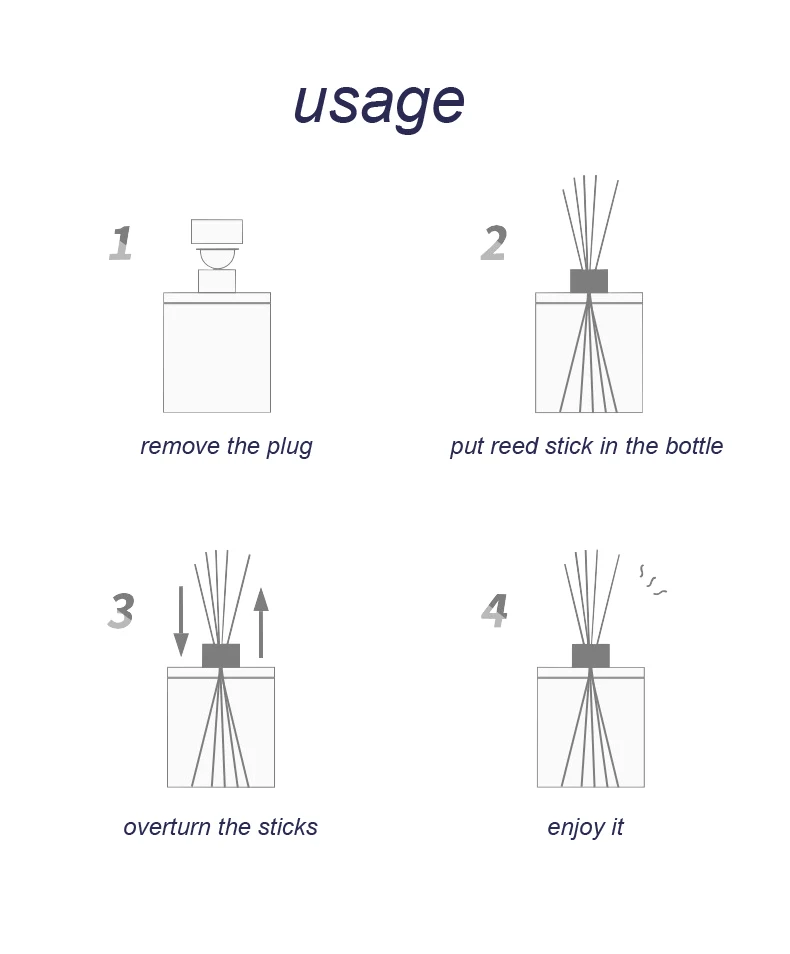 usage

1

remove the plug

2

put reed stick in the bottle

3

overturn the sticks

4

enjoy it